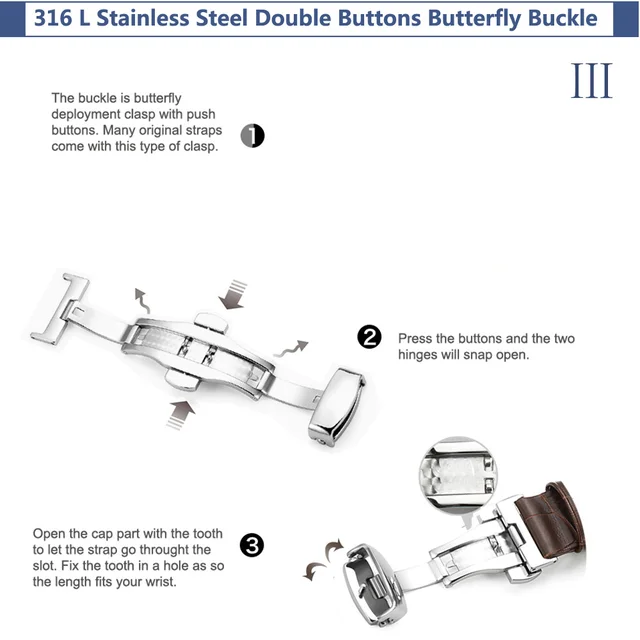 316 L Stainless Steel Double Buttons Butterfly Buckle

III

The buckle is butterfly deployment clasp with push buttons. Many original straps come with this type of clasp.

1

2

Press the buttons and the two hinges will snap open.

Open the cap part with the tooth to let the strap go throught the slot. Fix the tooth in a hole as so the length fits your wrist.

3