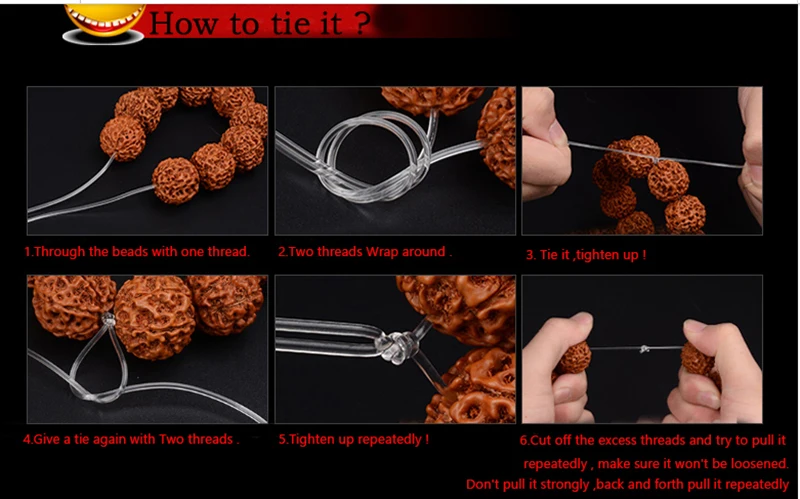 How to tie it ?

1.Through the beads with one thread.

2.Two threads Wrap around .

3. Tie it ,tighten up !

4.Give a tie again with Two threads .

5.Tighten up repeatedly !

6.Cut off the excess threads and try to pull it repeatedly , make sure it won't be loosened. Don't pull it strongly ,back and forth pull it repeatedly