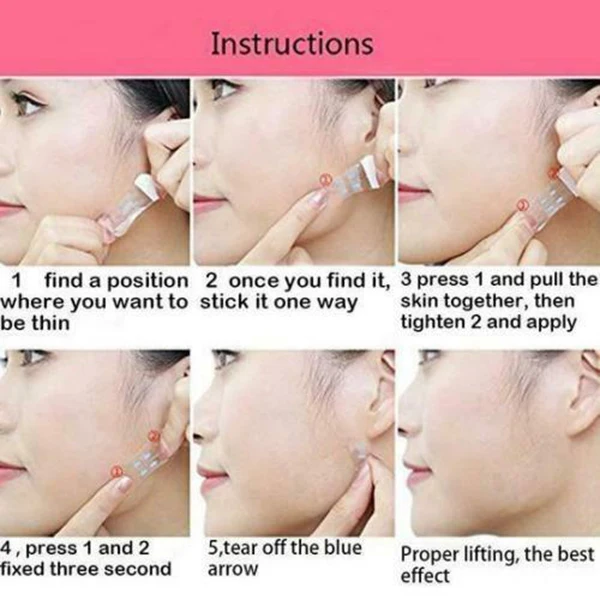 Instructions

1 find a position where you want to be thin

2 once you find it, stick it one way

3 press 1 and pull the skin together, then tighten 2 and apply

4 , press 1 and 2 fixed three second

5,tear off the blue arrow

Proper lifting, the best effect