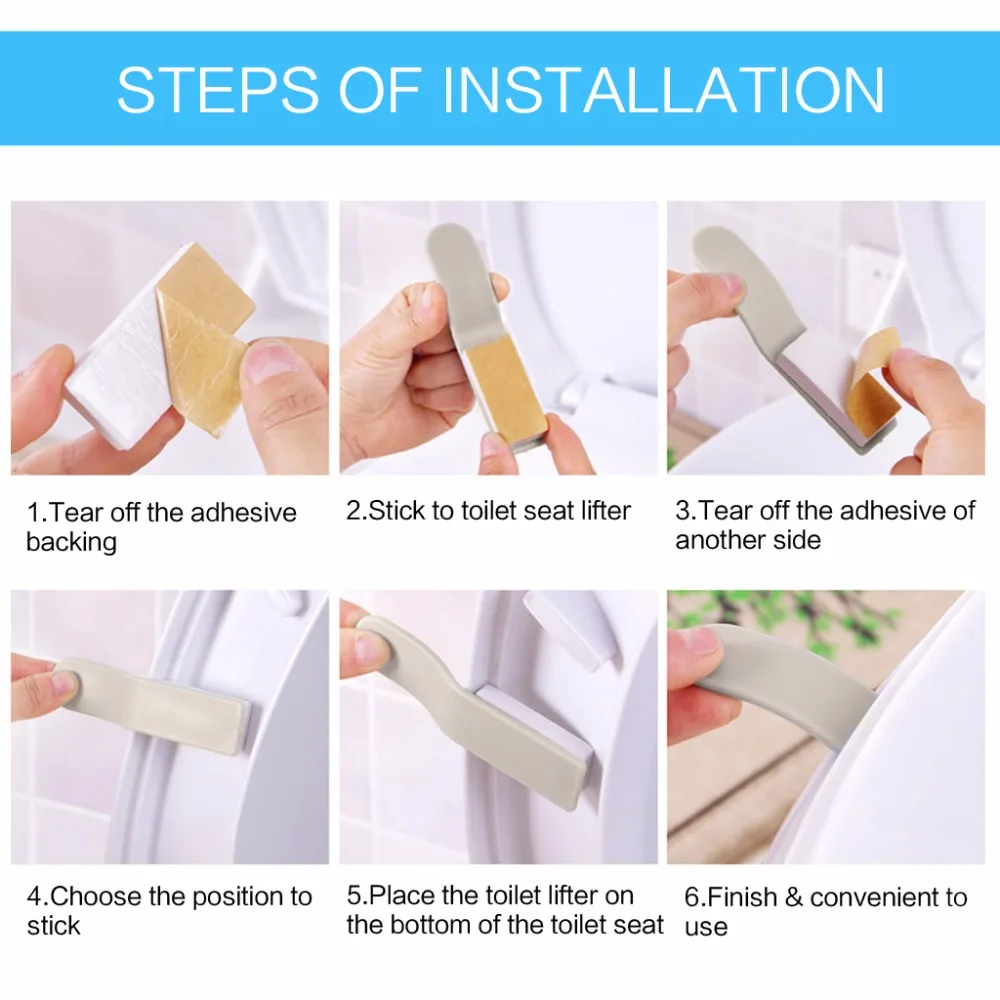 STEPS OF INSTALLATION

1.Tear off the adhesive backing

2.Stick to toilet seat lifter

3.Tear off the adhesive of another side

4.Choose the position to stick

5.Place the toilet lifter on the bottom of the toilet seat

6.Finish & convenient to use