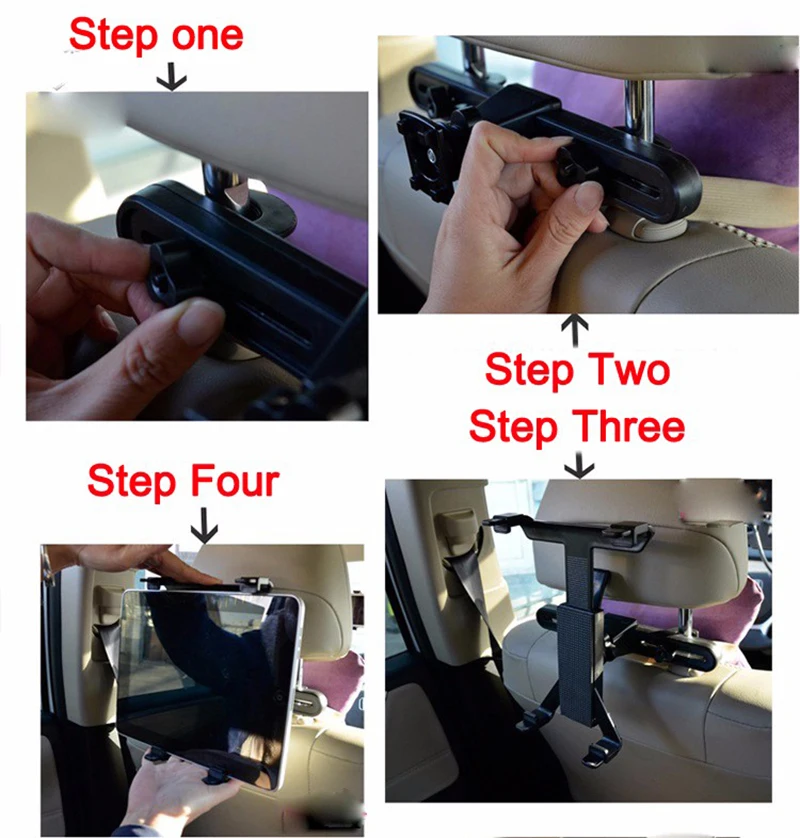 Step one

Step Two
Step Three

Step Four