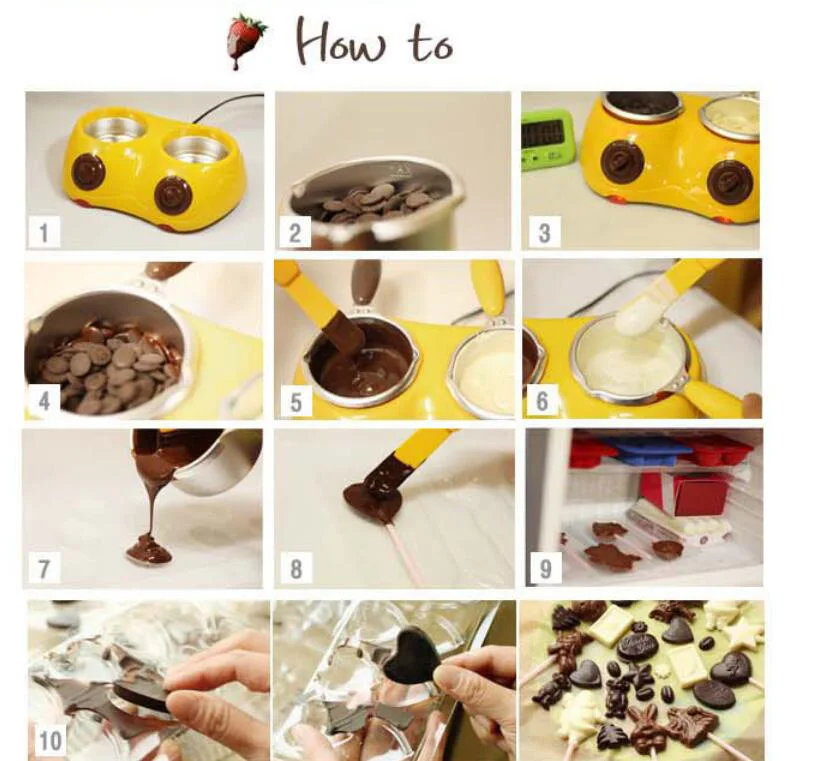 How to

1

2

3

4

5

6

7

8

9

10