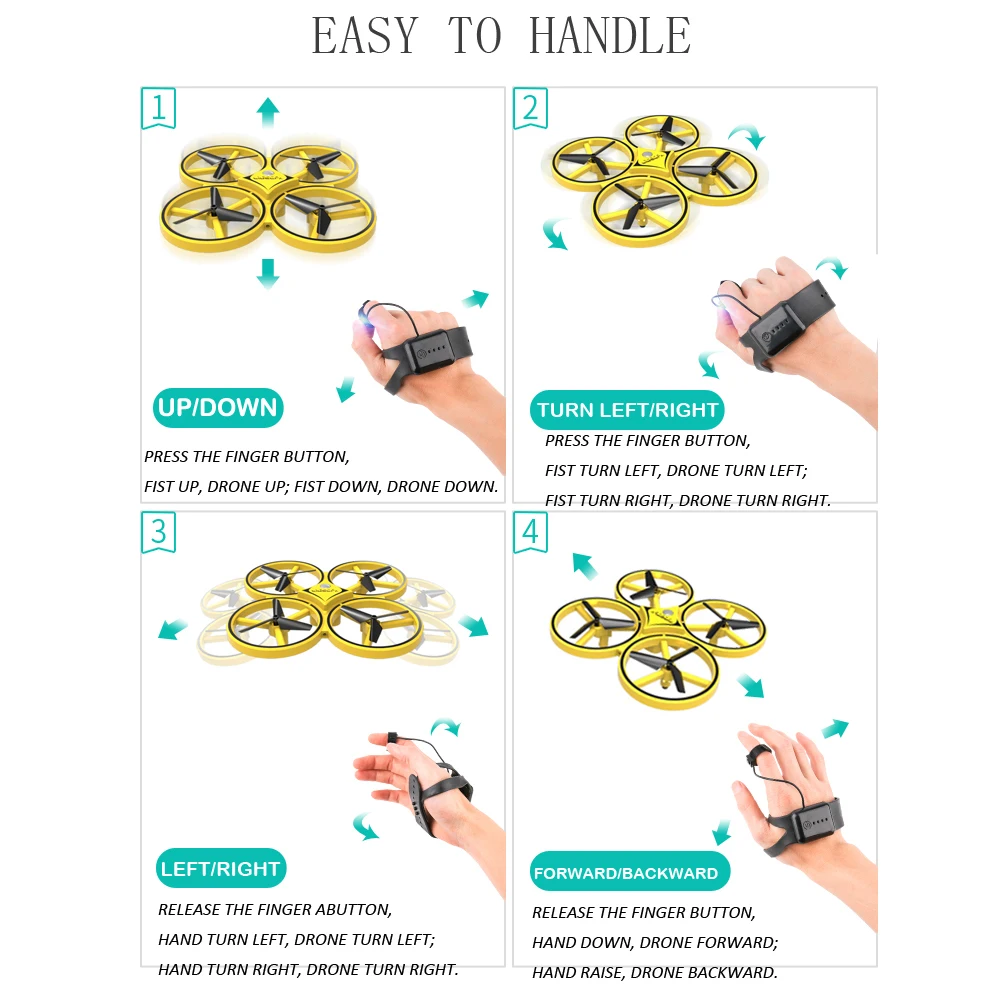 EASY TO HANDLE

1

UP/DOWN

PRESS THE FINGER BUTTON,
FIST UP, DRONE UP; FIST DOWN, DRONE DOWN.

2

TURN LEFT/RIGHT

PRESS THE FINGER BUTTON,
FIST TURN LEFT, DRONE TURN LEFT;
FIST TURN RIGHT, DRONE TURN RIGHT.

3

LEFT/RIGHT

RELEASE THE FINGER ABUTTON,
HAND TURN LEFT, DRONE TURN LEFT;
HAND TURN RIGHT, DRONE TURN RIGHT.

4

FORWARD/BACKWARD

RELEASE THE FINGER BUTTON,
HAND DOWN, DRONE FORWARD;
HAND RAISE, DRONE BACKWARD.