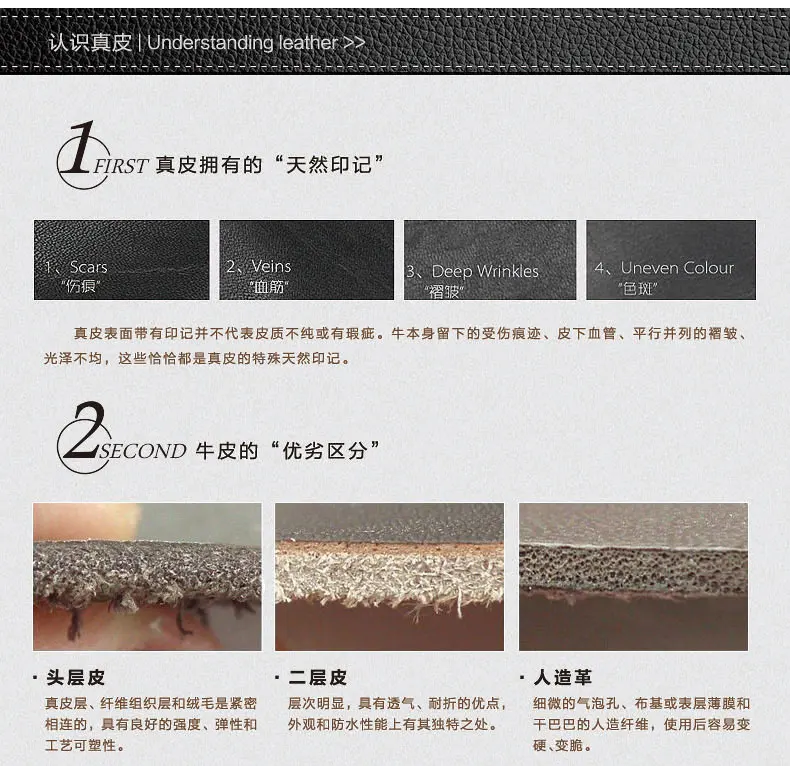 认识真皮 | Understanding leather >>

1 FIRST 真皮拥有的“天然印记”

1、Scars
“伤痕”

2、Veins
“血筋”

3、Deep Wrinkles
“褶皱”

4、Uneven Colour
“色斑”

真皮表面带有印记并不代表皮质不纯或有瑕疵。牛本身留下的受伤痕迹、皮下血管、平行并列的褶皱、光泽不均，这些恰恰都是真皮的特殊天然印记。

2 SECOND 牛皮的“优劣区分”

· 头层皮
真皮层、纤维组织层和绒毛是紧密相连的，具有良好的强度、弹性和工艺可塑性。

· 二层皮
层次明显，具有透气、耐折的优点，外观和防水性能上有其独特之处。

· 人造革
细微的气泡孔、布基或表层薄膜和干巴巴的人造纤维，使用后容易变硬、变脆。