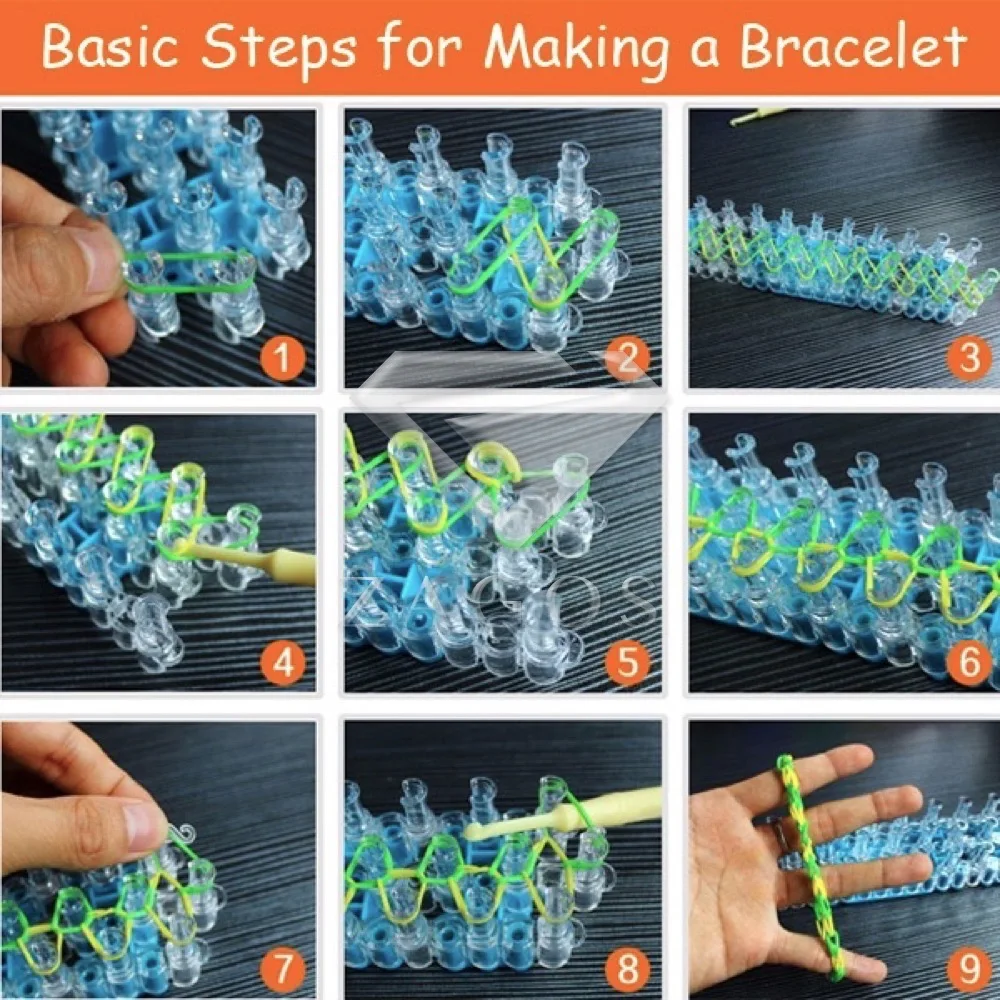 Basic Steps for Making a Bracelet

1

2

3

4

5

6

7

8

9