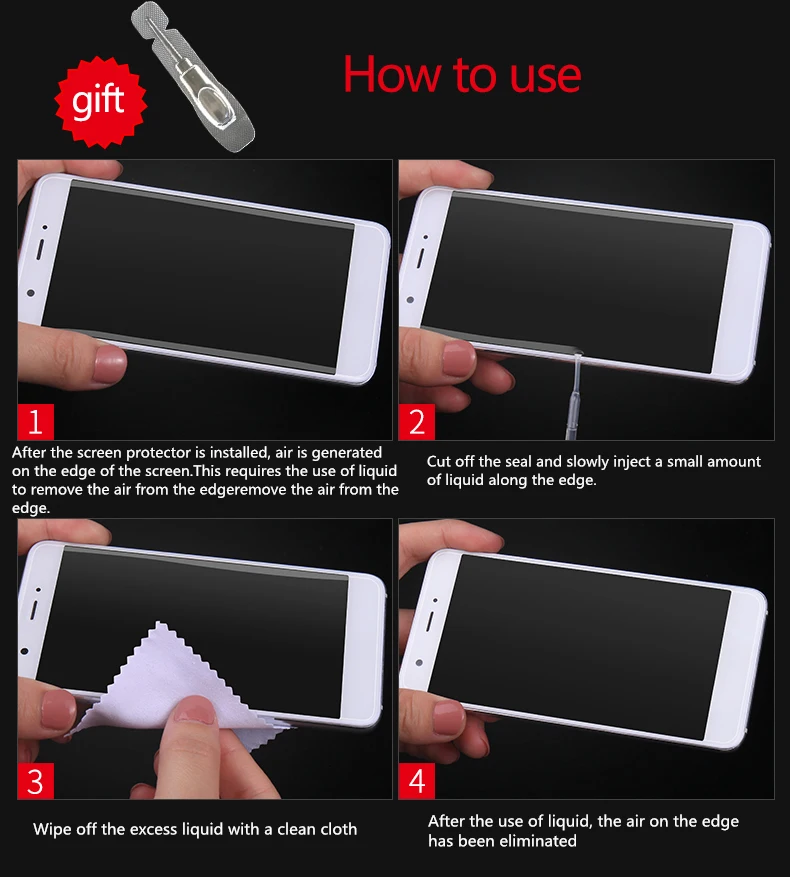 gift

How to use

1

After the screen protector is installed, air is generated on the edge of the screen.This requires the use of liquid to remove the air from the edgeremove the air from the edge.

2

Cut off the seal and slowly inject a small amount of liquid along the edge.

3

Wipe off the excess liquid with a clean cloth

4

After the use of liquid, the air on the edge has been eliminated