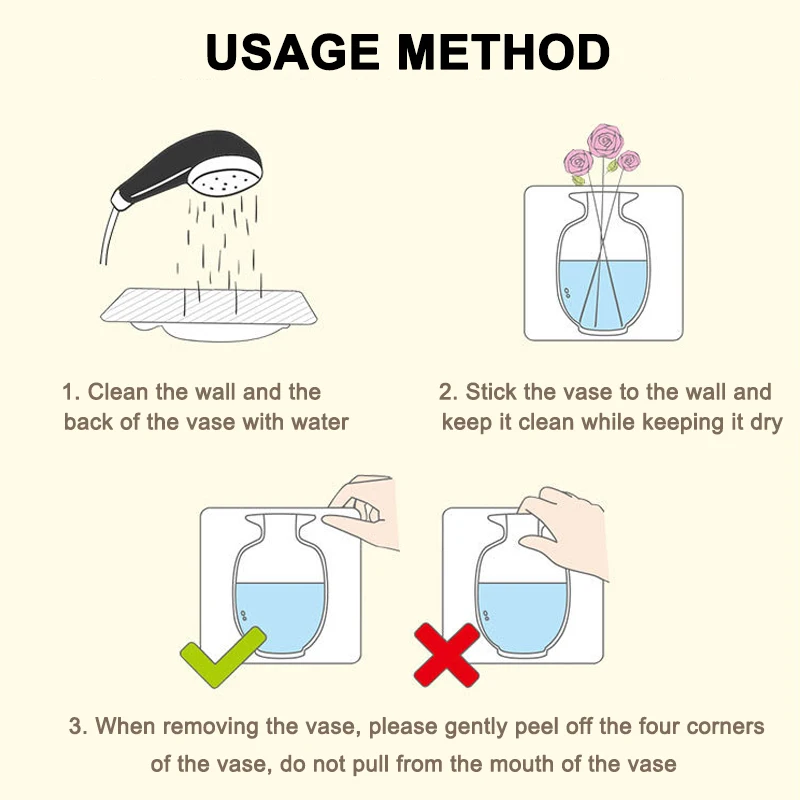 USAGE METHOD

1. Clean the wall and the back of the vase with water

2. Stick the vase to the wall and keep it clean while keeping it dry

3. When removing the vase, please gently peel off the four corners of the vase, do not pull from the mouth of the vase