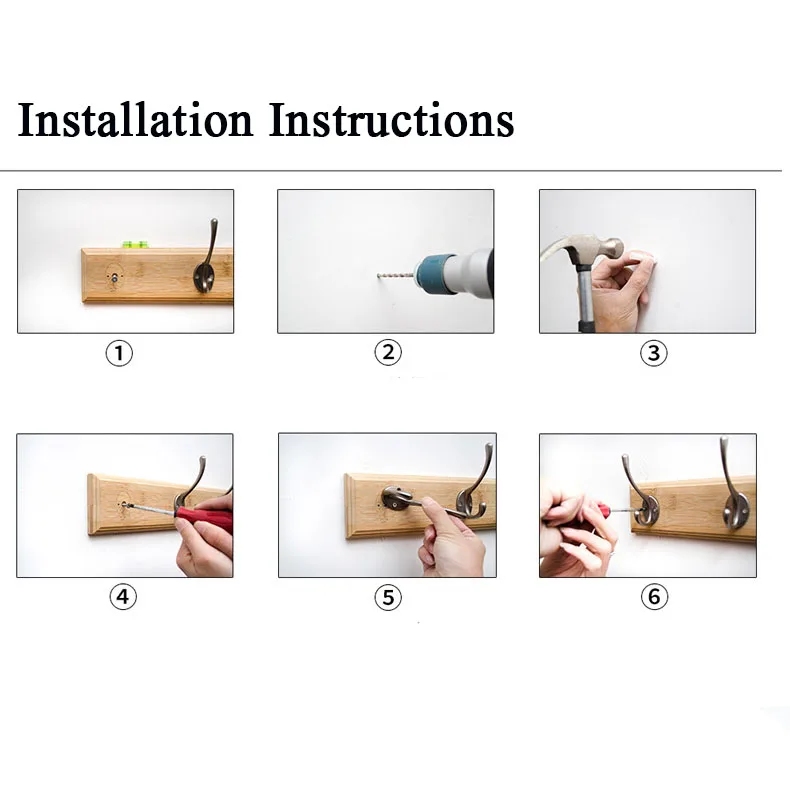 Installation Instructions

①

②

③

④

⑤

⑥