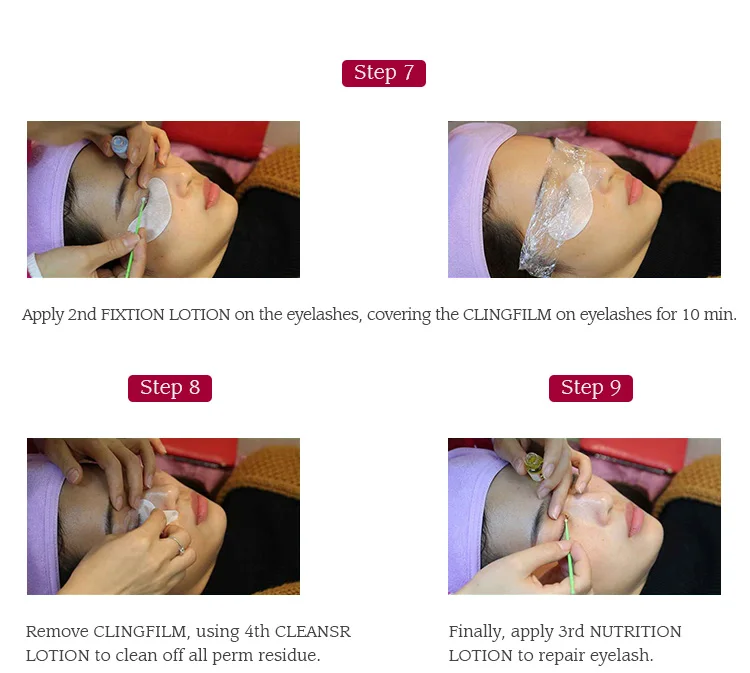 Step 7

Apply 2nd FIXTION LOTION on the eyelashes, covering the CLINGFILM on eyelashes for 10 min.

Step 8

Remove CLINGFILM, using 4th CLEANSR LOTION to clean off all perm residue.

Step 9

Finally, apply 3rd NUTRITION LOTION to repair eyelash.