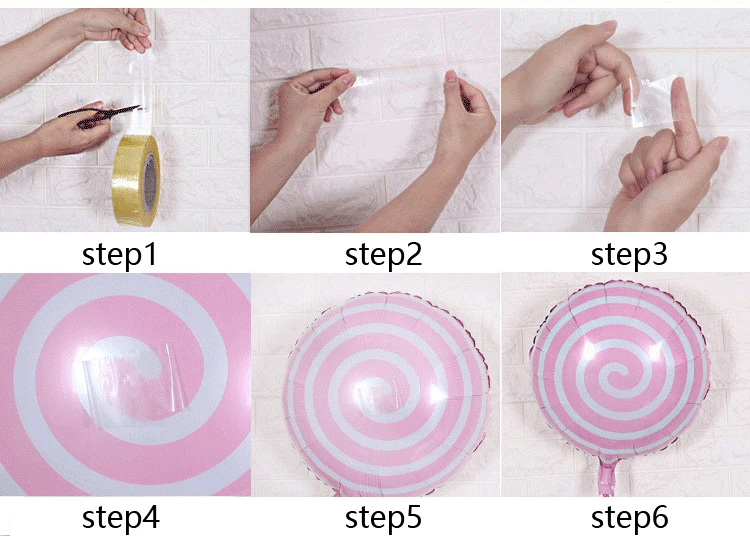 step1

step2

step3

step4

step5

step6