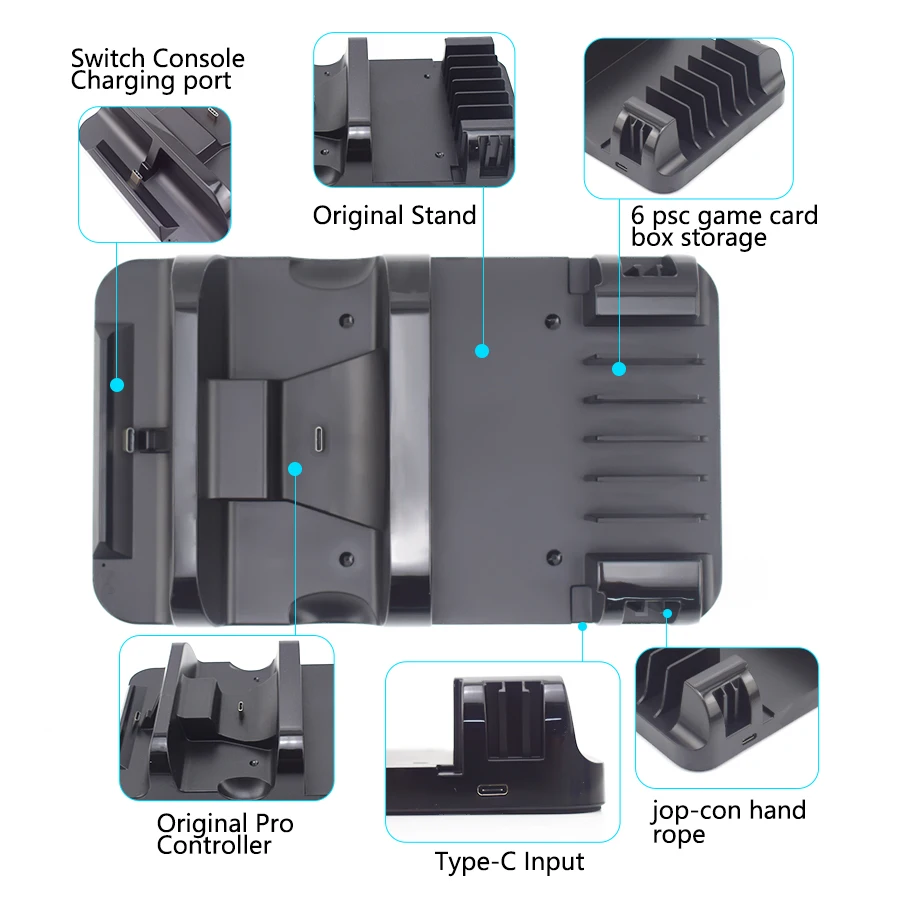 Switch Console Charging port

Original Stand

6 psc game card box storage

Original Pro Controller

Type-C Input

jop-con hand rope