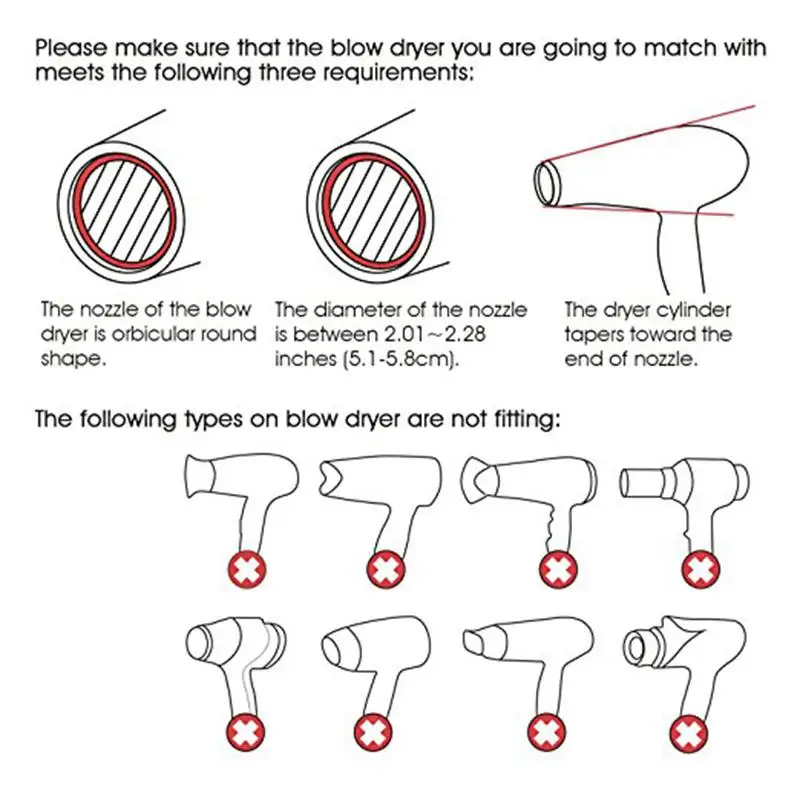 Please make sure that the blow dryer you are going to match with meets the following three requirements:

The nozzle of the blow dryer is orbicular round shape.

The diameter of the nozzle is between 2.01~2.28 inches (5.1-5.8cm).

The dryer cylinder tapers toward the end of nozzle.

The following types on blow dryer are not fitting: