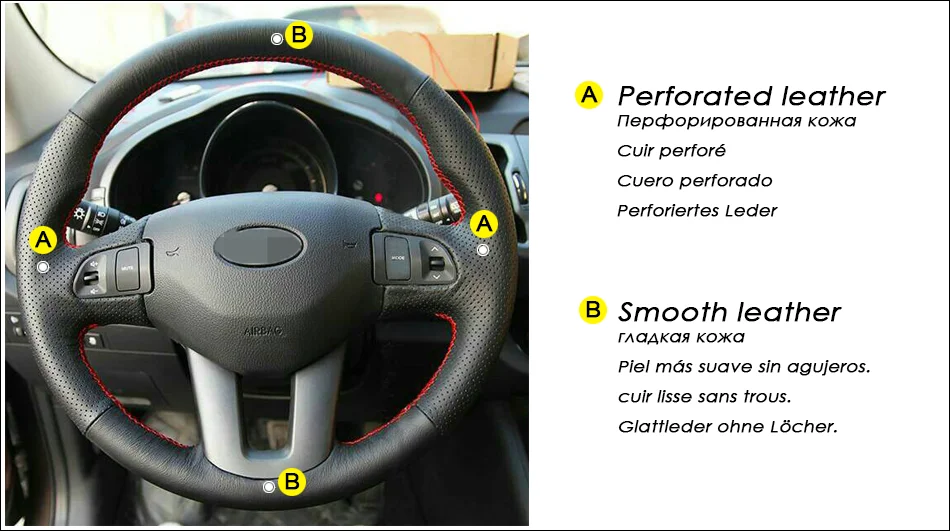 B

A

A

MUTE

MODE

AIRBAG

B

A Perforated leather
Перфорированная кожа
Cuir perforé
Cuero perforado
Perforiertes Leder

B Smooth leather
гладкая кожа
Piel más suave sin agujeros.
cuir lisse sans trous.
Glattleder ohne Löcher.