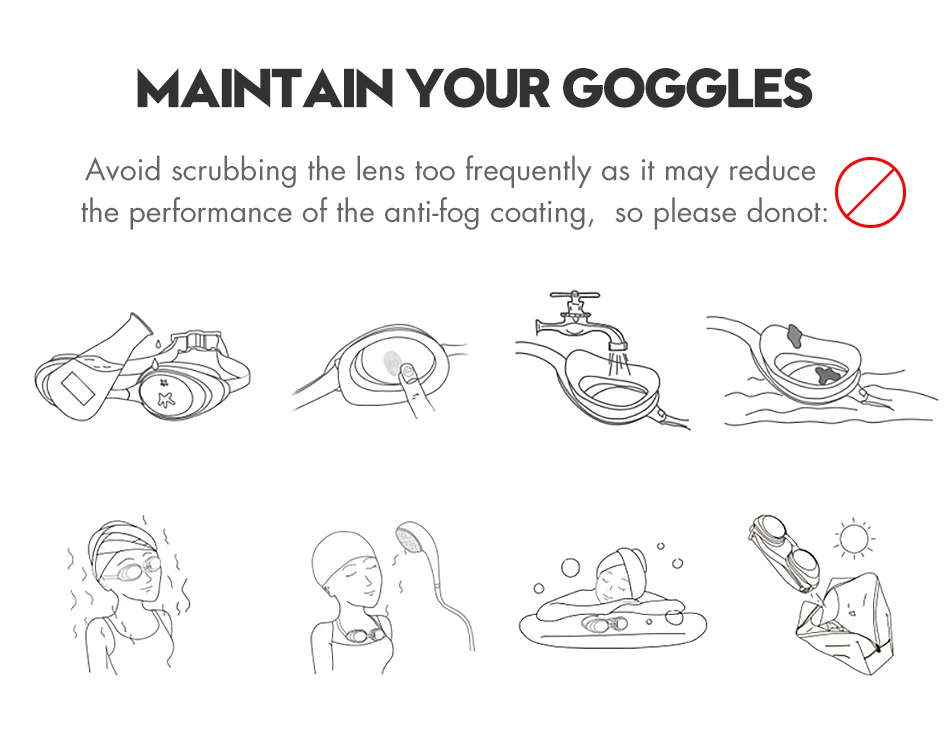 MAINTAIN YOUR GOGGLES

Avoid scrubbing the lens too frequently as it may reduce the performance of the anti-fog coating, so please donot: