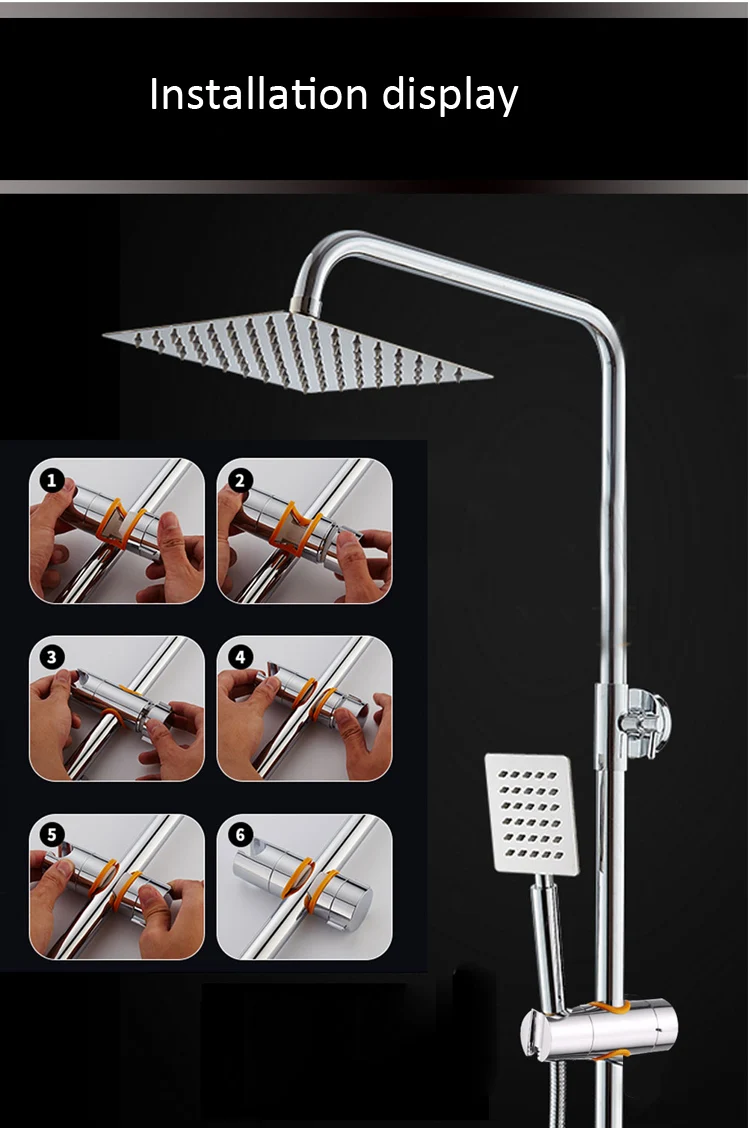 Installation display

1

2

3

4

5

6