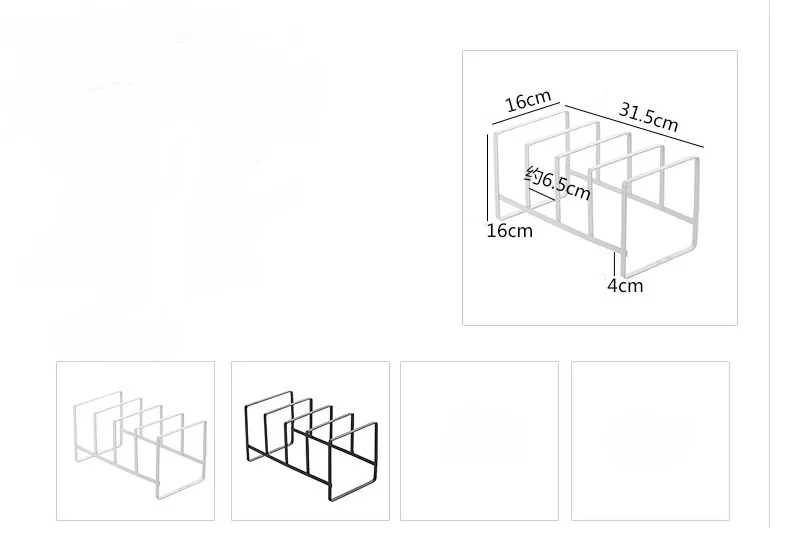 16cm
31.5cm
约6.5cm
16cm
4cm