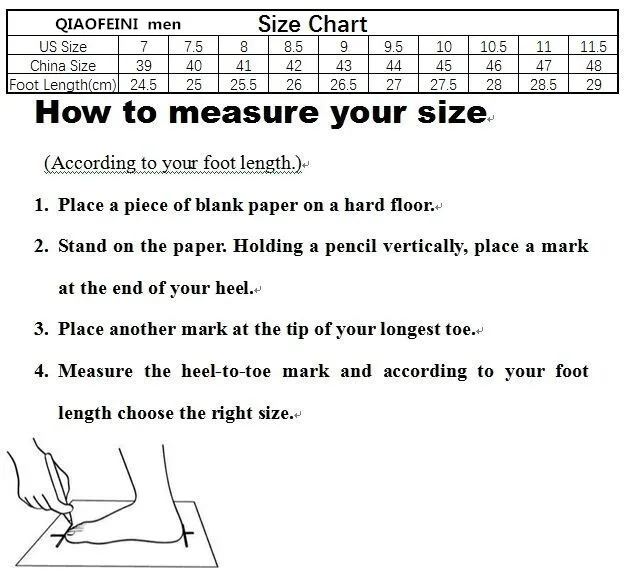 | QIAOFEINI men | Size Chart | | | | | | | | | |
|---|---|---|---|---|---|---|---|---|---|---|
| US Size | 7 | 7.5 | 8 | 8.5 | 9 | 9.5 | 10 | 10.5 | 11 | 11.5 |
| China Size | 39 | 40 | 41 | 42 | 43 | 44 | 45 | 46 | 47 | 48 |
| Foot Length(cm) | 24.5 | 25 | 25.5 | 26 | 26.5 | 27 | 27.5 | 28 | 28.5 | 29 |

How to measure your size

(According to your foot length.)

1. Place a piece of blank paper on a hard floor.

2. Stand on the paper. Holding a pencil vertically, place a mark at the end of your heel.

3. Place another mark at the tip of your longest toe.

4. Measure the heel-to-toe mark and according to your foot length choose the right size.