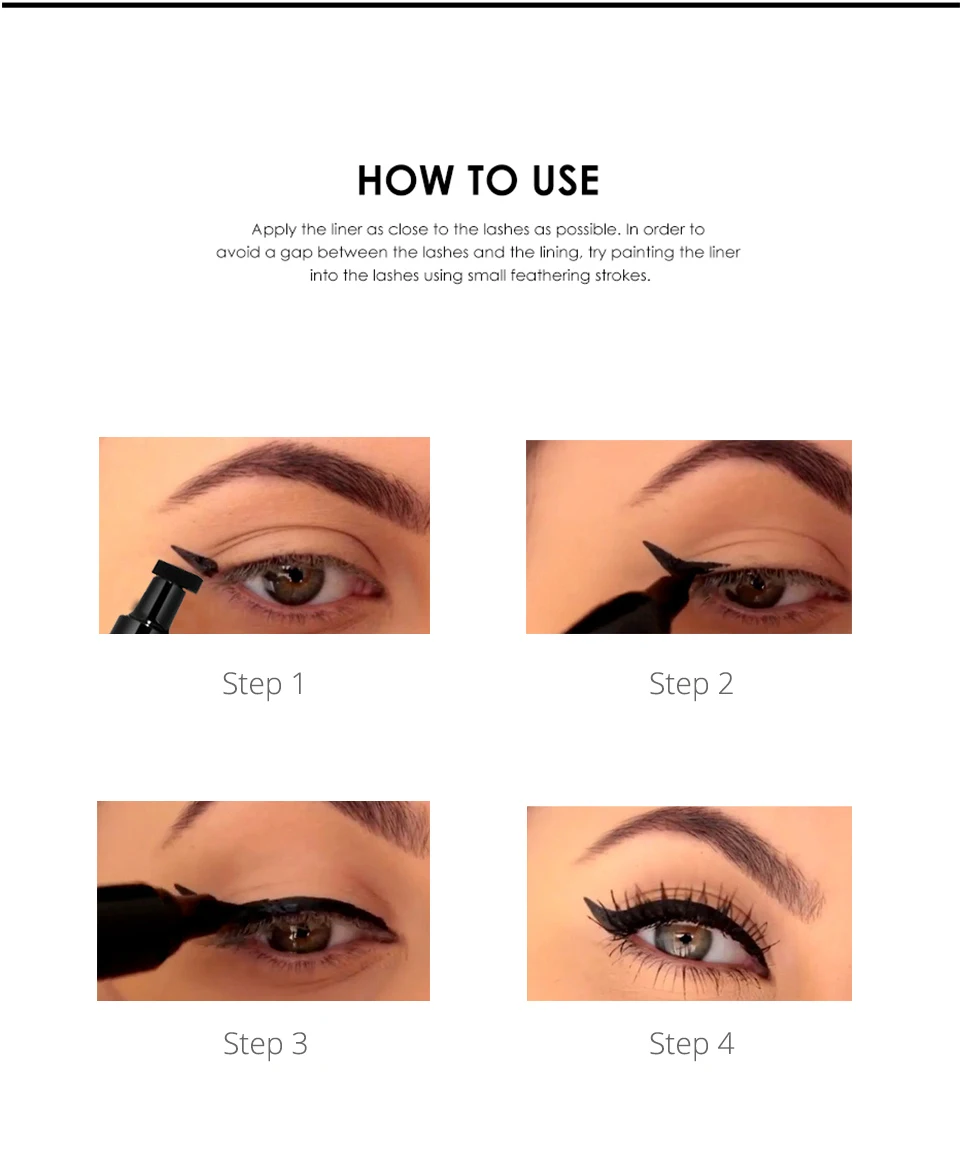 HOW TO USE

Apply the liner as close to the lashes as possible. In order to avoid a gap between the lashes and the lining, try painting the liner into the lashes using small feathering strokes.

Step 1

Step 2

Step 3

Step 4