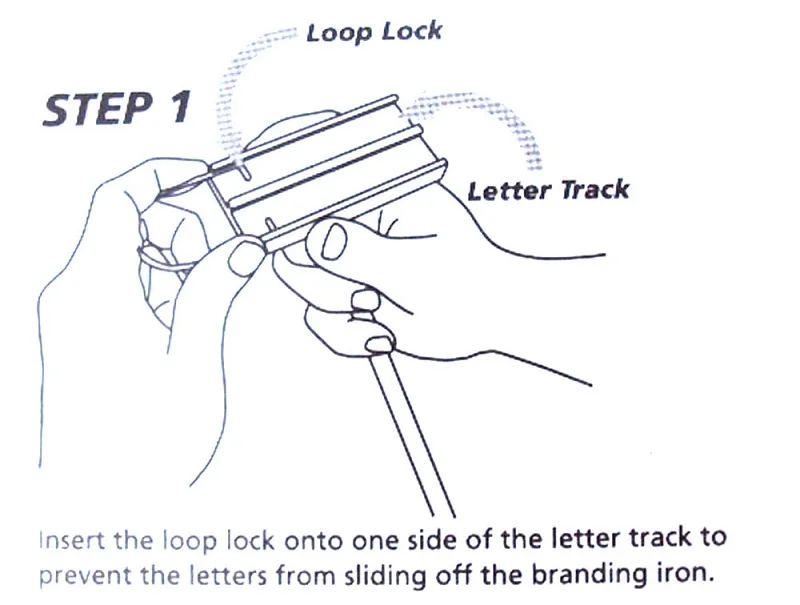 Loop Lock

STEP 1

Letter Track

Insert the loop lock onto one side of the letter track to prevent the letters from sliding off the branding iron.