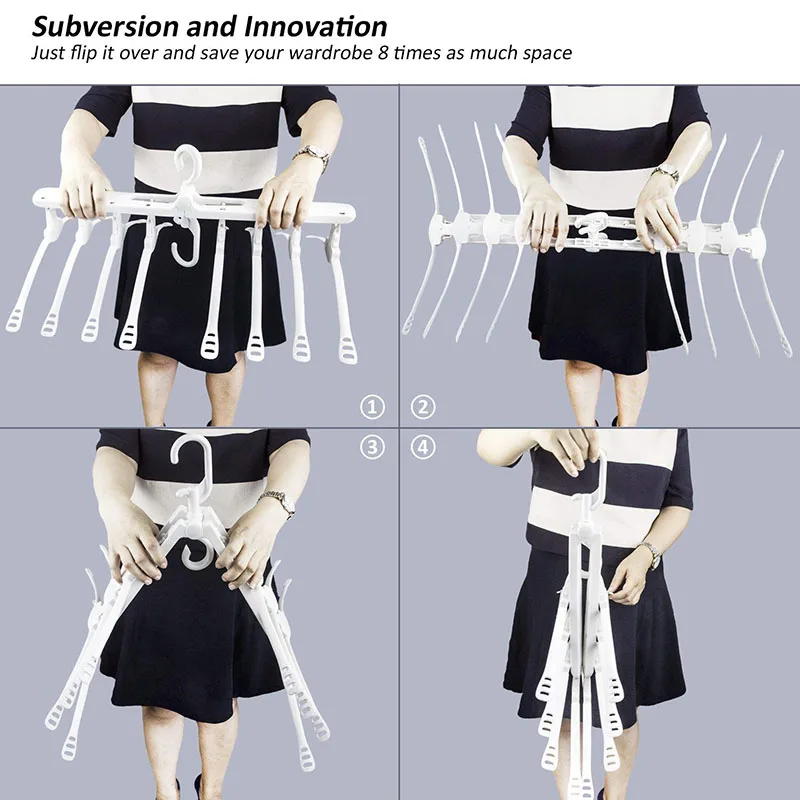 Subversion and Innovation
Just flip it over and save your wardrobe 8 times as much space

①
②
③
④