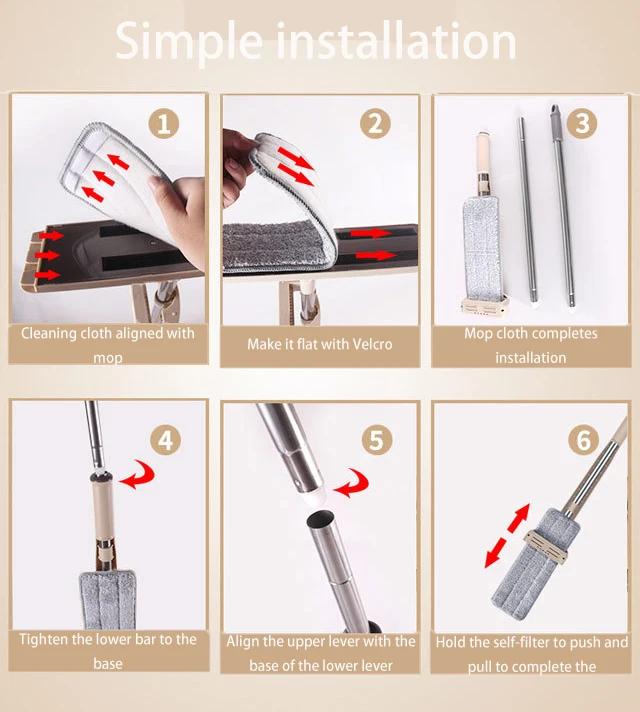 Simple installation

1

Cleaning cloth aligned with mop

2

Make it flat with Velcro

3

Mop cloth completes installation

4

Tighten the lower bar to the base

5

Align the upper lever with the base of the lower lever

6

Hold the self-filter to push and pull to complete the