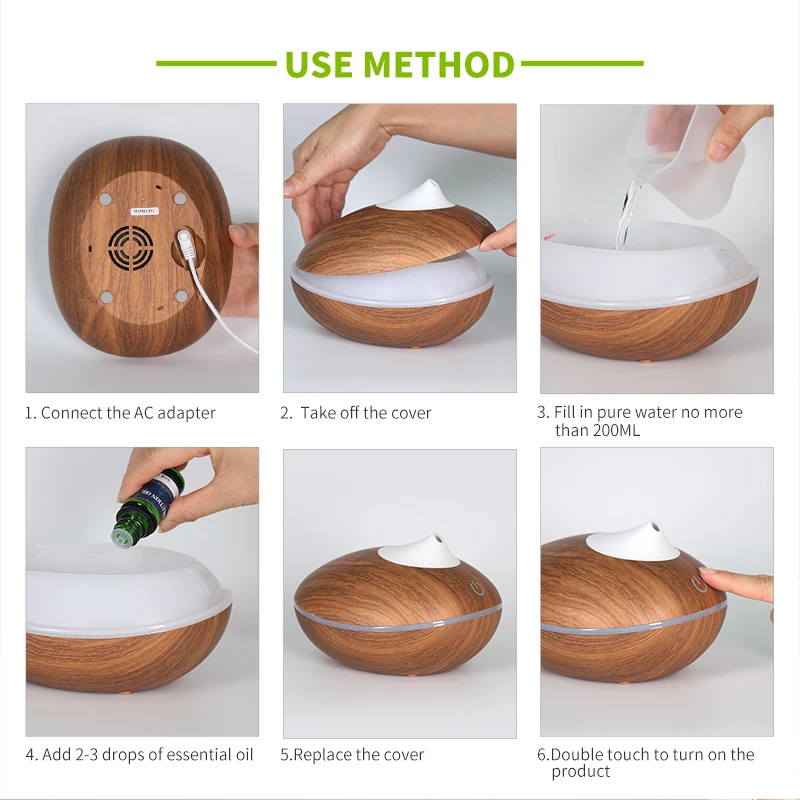 USE METHOD

1. Connect the AC adapter

2. Take off the cover

3. Fill in pure water no more than 200ML

4. Add 2-3 drops of essential oil

5.Replace the cover

6.Double touch to turn on the product