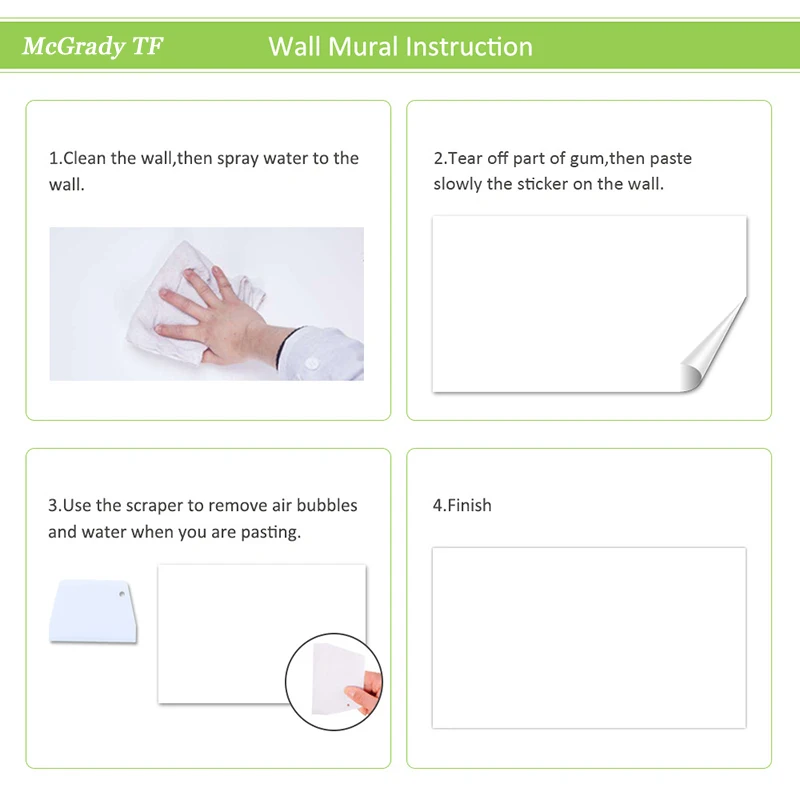 McGrady TF

Wall Mural Instruction

1.Clean the wall,then spray water to the wall.

2.Tear off part of gum,then paste slowly the sticker on the wall.

3.Use the scraper to remove air bubbles and water when you are pasting.

4.Finish