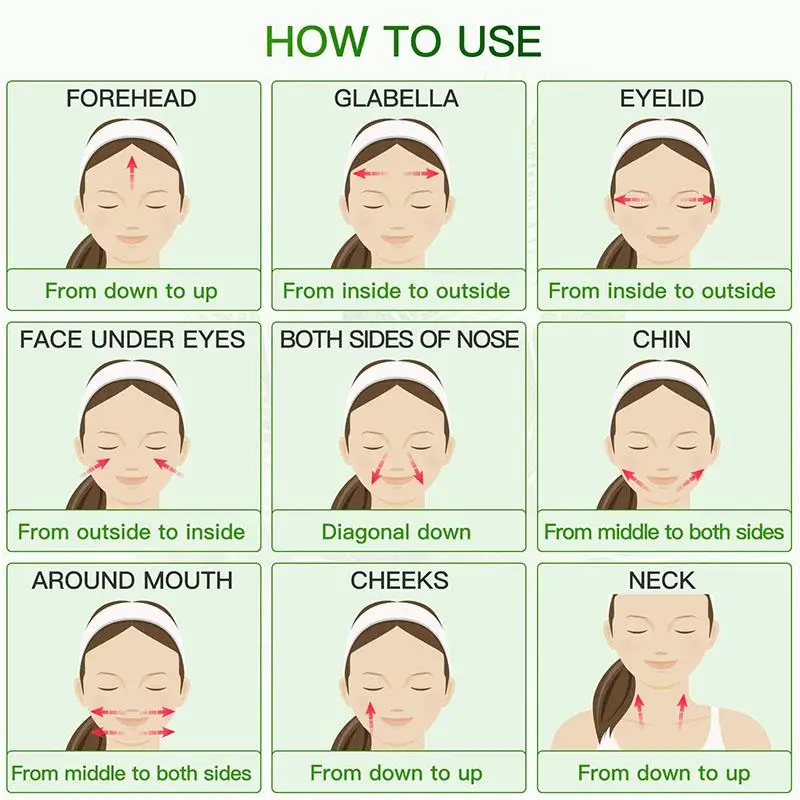 HOW TO USE

FOREHEAD

From down to up

GLABELLA

From inside to outside

EYELID

From inside to outside

FACE UNDER EYES

From outside to inside

BOTH SIDES OF NOSE

Diagonal down

CHIN

From middle to both sides

AROUND MOUTH

From middle to both sides

CHEEKS

From down to up

NECK

From down to up