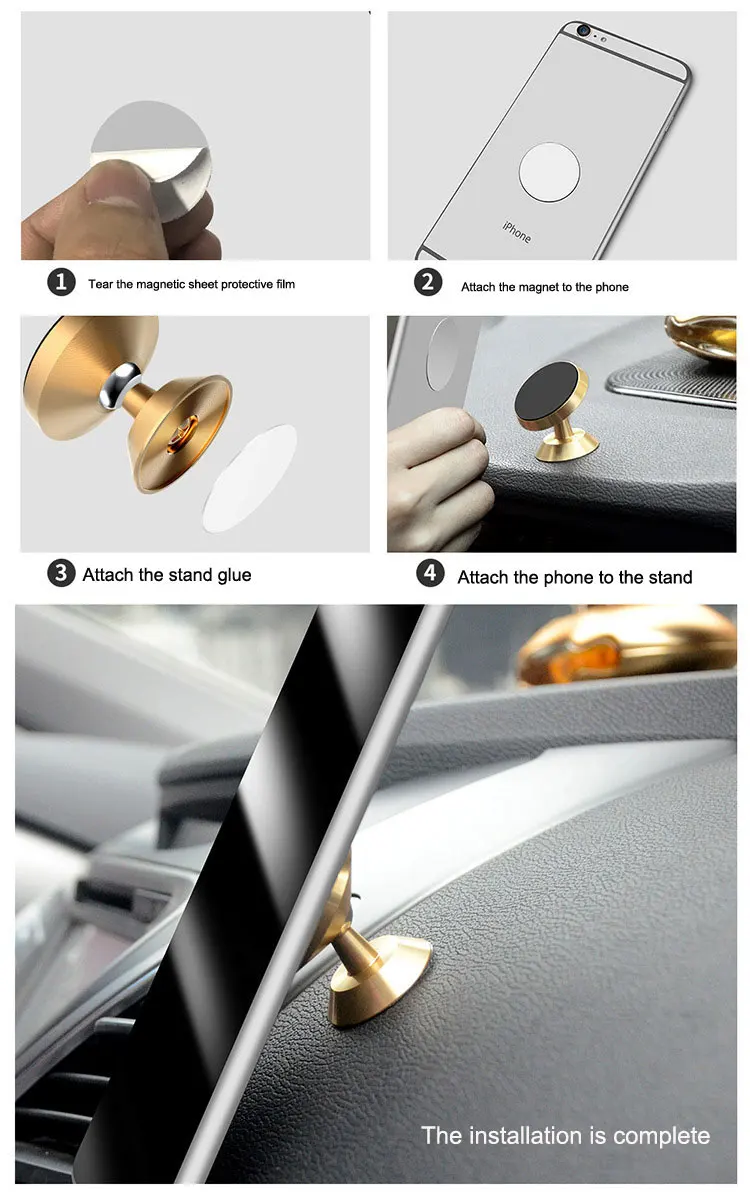 iPhone

1 Tear the magnetic sheet protective film

2 Attach the magnet to the phone

3 Attach the stand glue

4 Attach the phone to the stand

The installation is complete