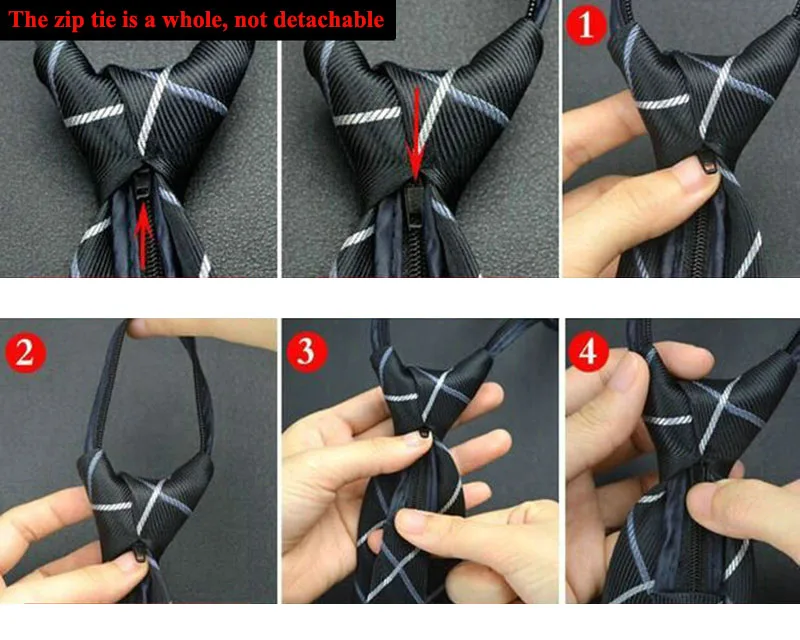 The zip tie is a whole, not detachable

1

2

3

4