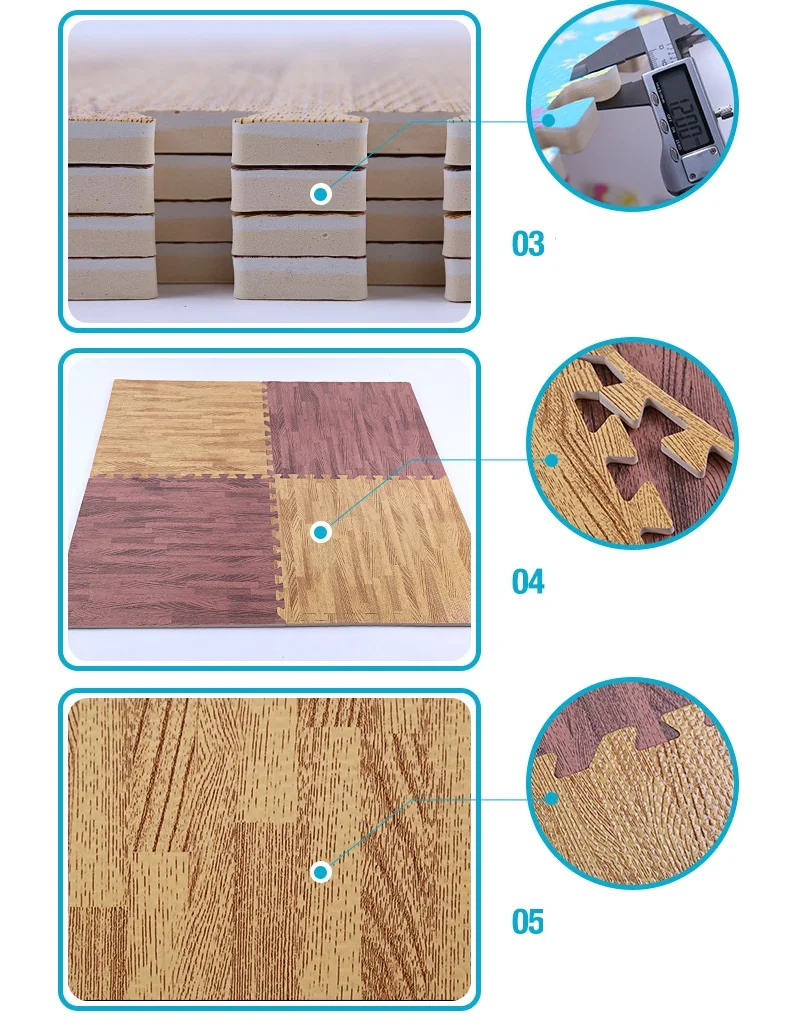 12.00

03

04

05