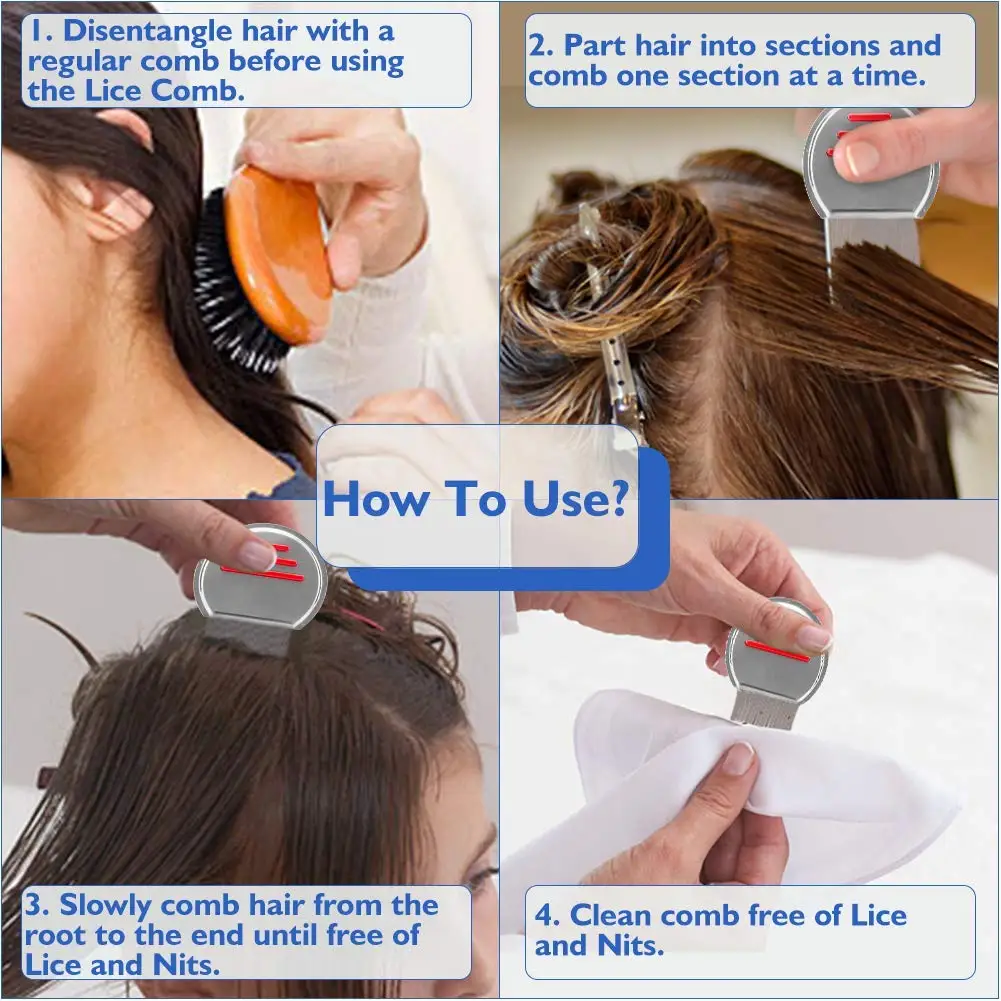 1. Disentangle hair with a regular comb before using the Lice Comb.

2. Part hair into sections and comb one section at a time.

How To Use?

3. Slowly comb hair from the root to the end until free of Lice and Nits.

4. Clean comb free of Lice and Nits.