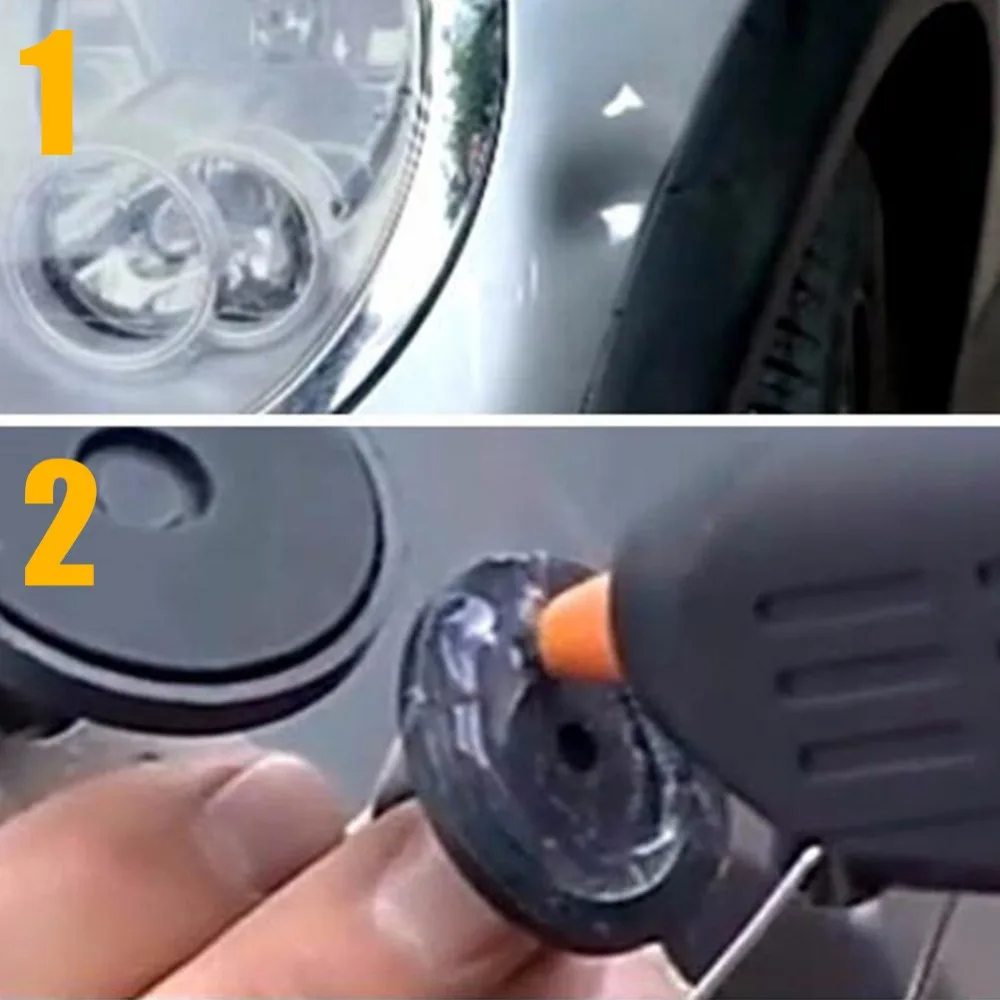 1

2