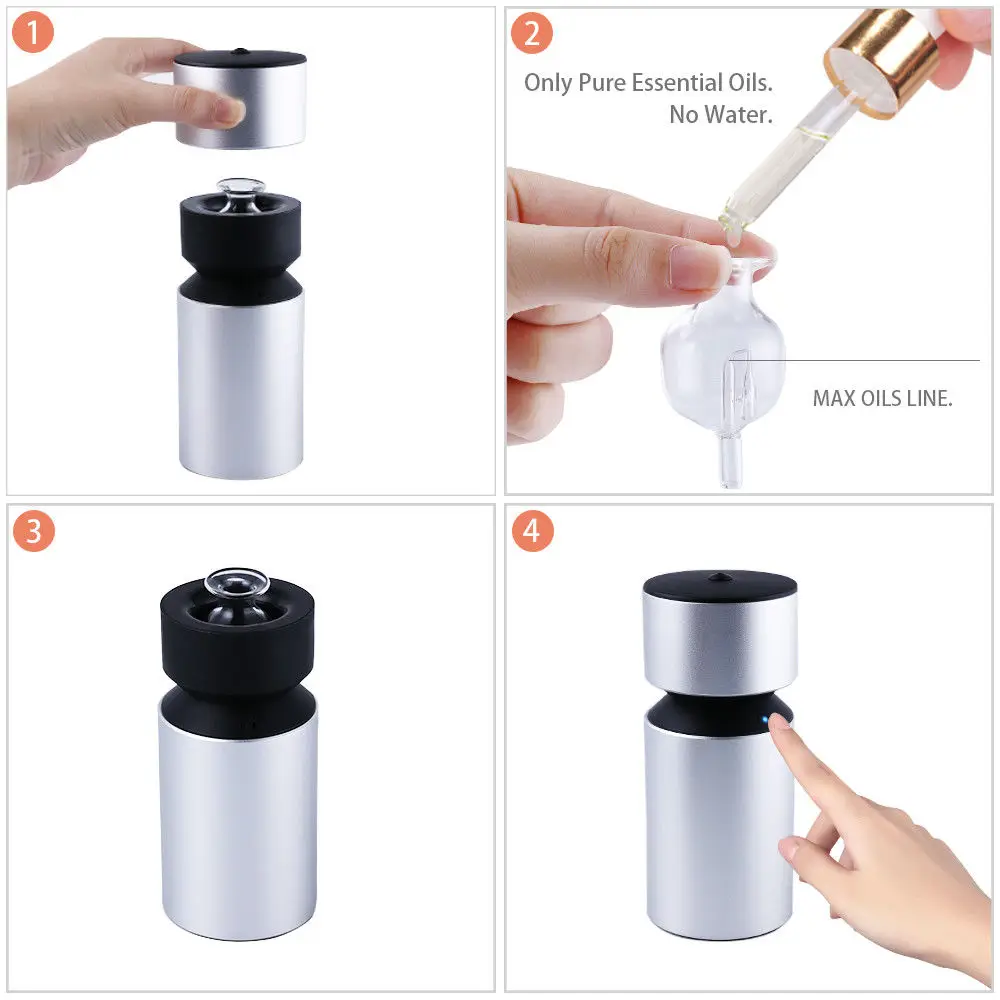 1

2

Only Pure Essential Oils.
No Water.

MAX OILS LINE.

3

4