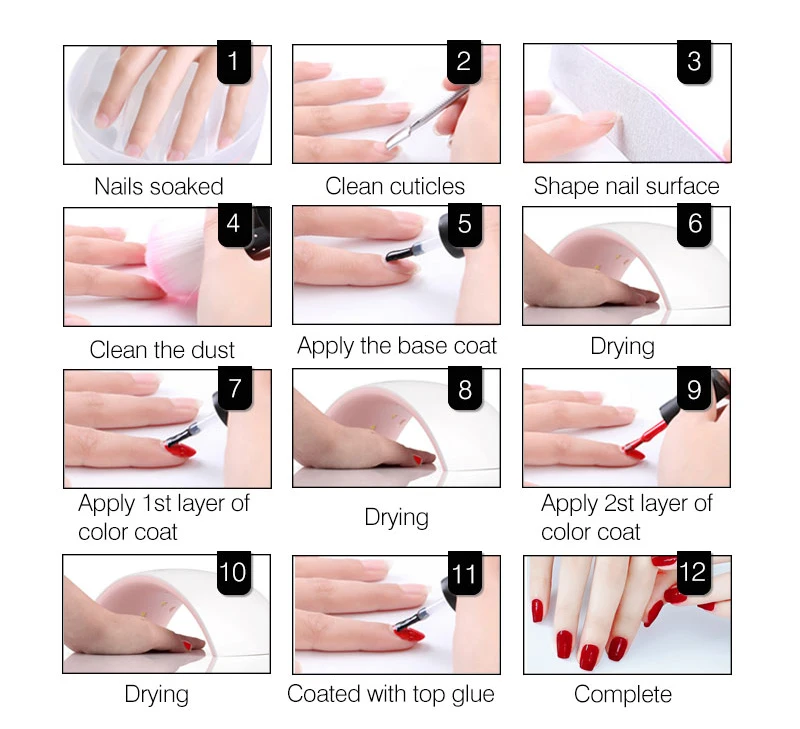 1
Nails soaked

2
Clean cuticles

3
Shape nail surface

4
Clean the dust

5
Apply the base coat

6
Drying

7
Apply 1st layer of color coat

8
Drying

9
Apply 2st layer of color coat

10
Drying

11
Coated with top glue

12
Complete