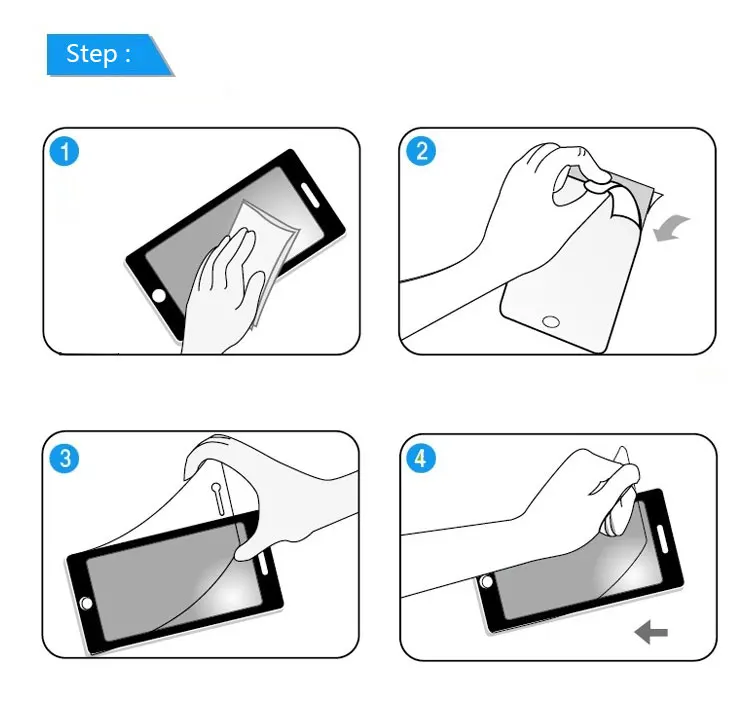 Step :

1

2

3

4