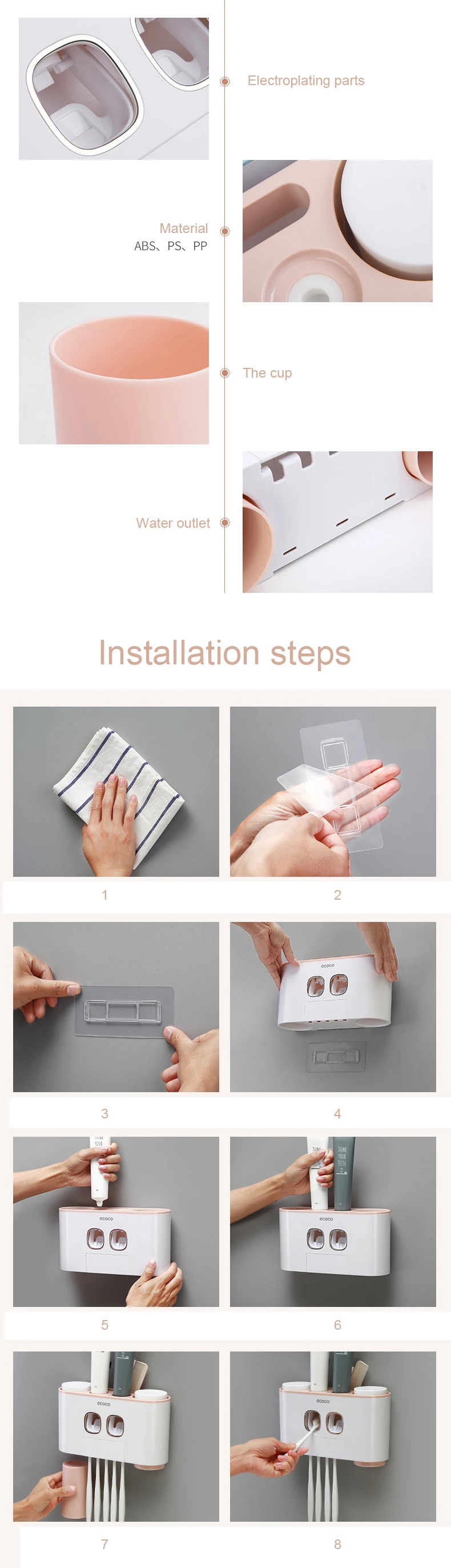 Electroplating parts

Material
ABS、PS、PP

The cup

Water outlet

Installation steps

1

2

ecoco

3

4

ecoco

ecoco

5

6

ecoco

ecoco

7

8