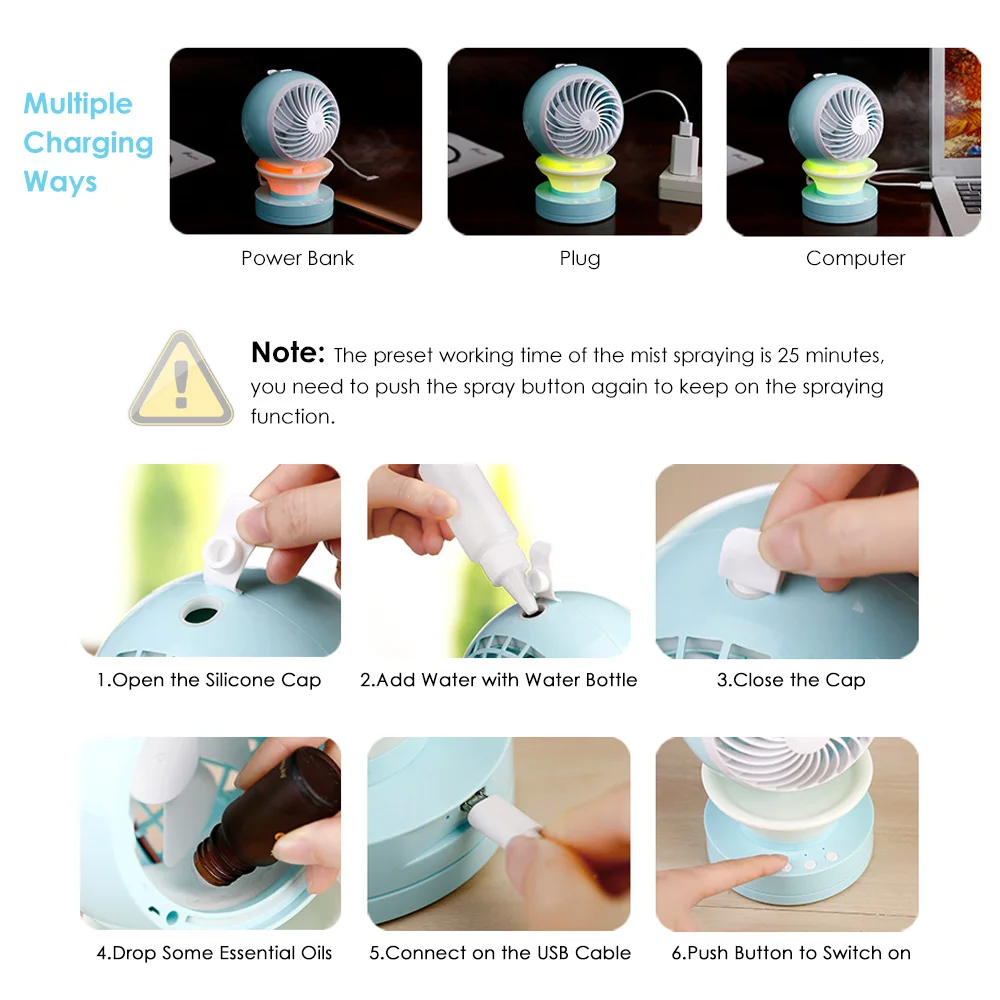 Multiple Charging Ways

Power Bank

Plug

Computer

Note: The preset working time of the mist spraying is 25 minutes, you need to push the spray button again to keep on the spraying function.

1.Open the Silicone Cap

2.Add Water with Water Bottle

3.Close the Cap

4.Drop Some Essential Oils

5.Connect on the USB Cable

6.Push Button to Switch on