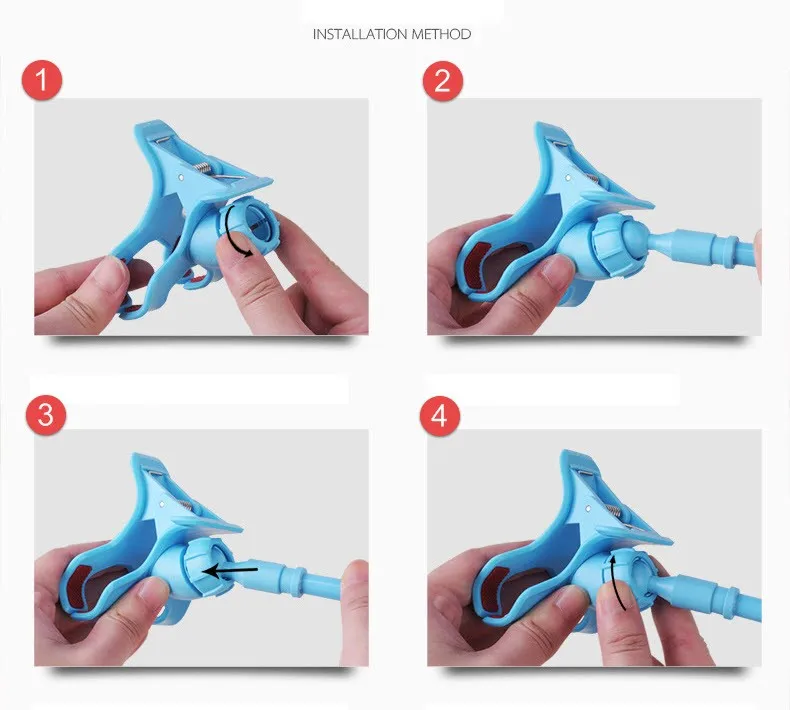 INSTALLATION METHOD

1

2

3

4