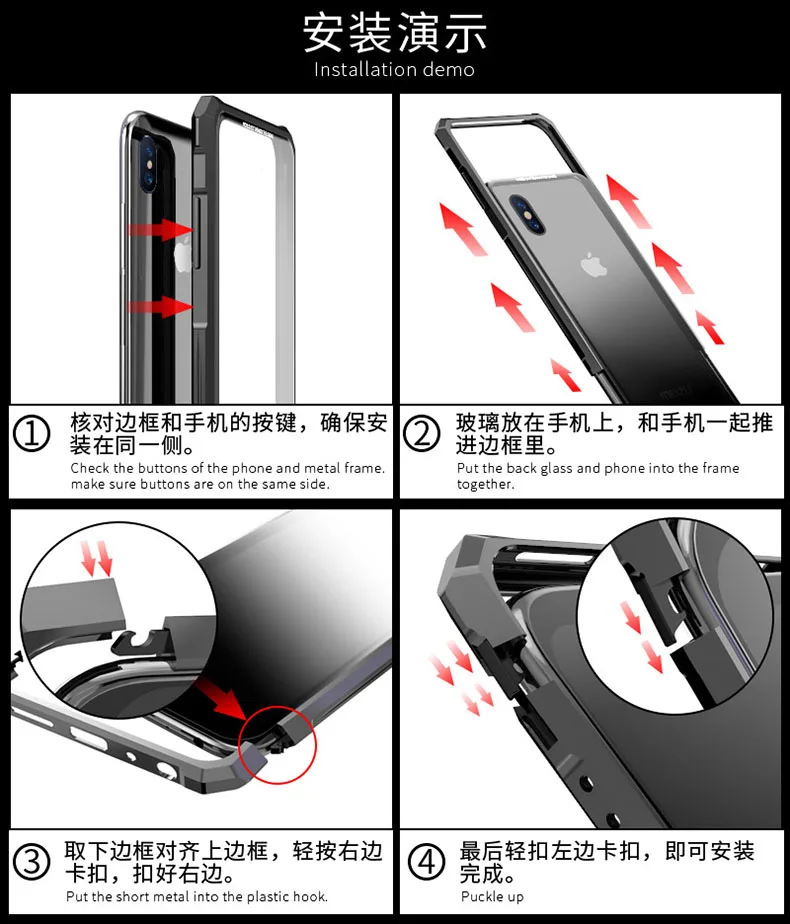 安装演示
Installation demo

① 核对边框和手机的按键，确保安装在同一侧。
Check the buttons of the phone and metal frame. make sure buttons are on the same side.

② 玻璃放在手机上，和手机一起推进边框里。
Put the back glass and phone into the frame together.

③ 取下边框对齐上边框，轻按右边卡扣，扣好右边。
Put the short metal into the plastic hook.

④ 最后轻扣左边卡扣，即可安装完成。
Puckle up