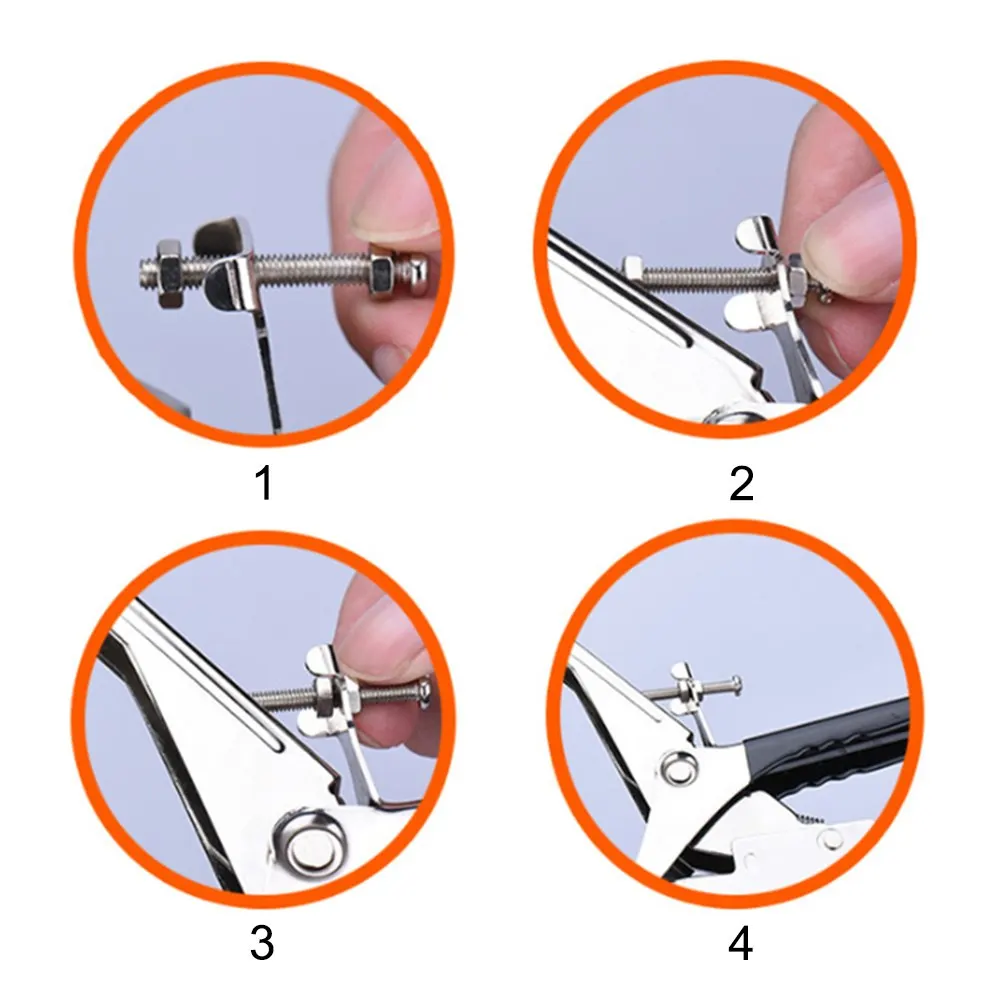 1

2

3

4