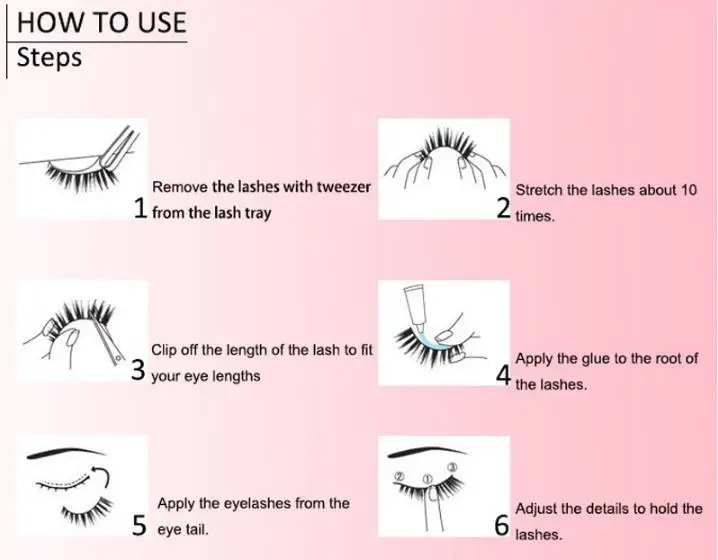 HOW TO USE
Steps

1 Remove the lashes with tweezer from the lash tray

2 Stretch the lashes about 10 times.

3 Clip off the length of the lash to fit your eye lengths

4 Apply the glue to the root of the lashes.

5 Apply the eyelashes from the eye tail.

② ① ③

6 Adjust the details to hold the lashes.