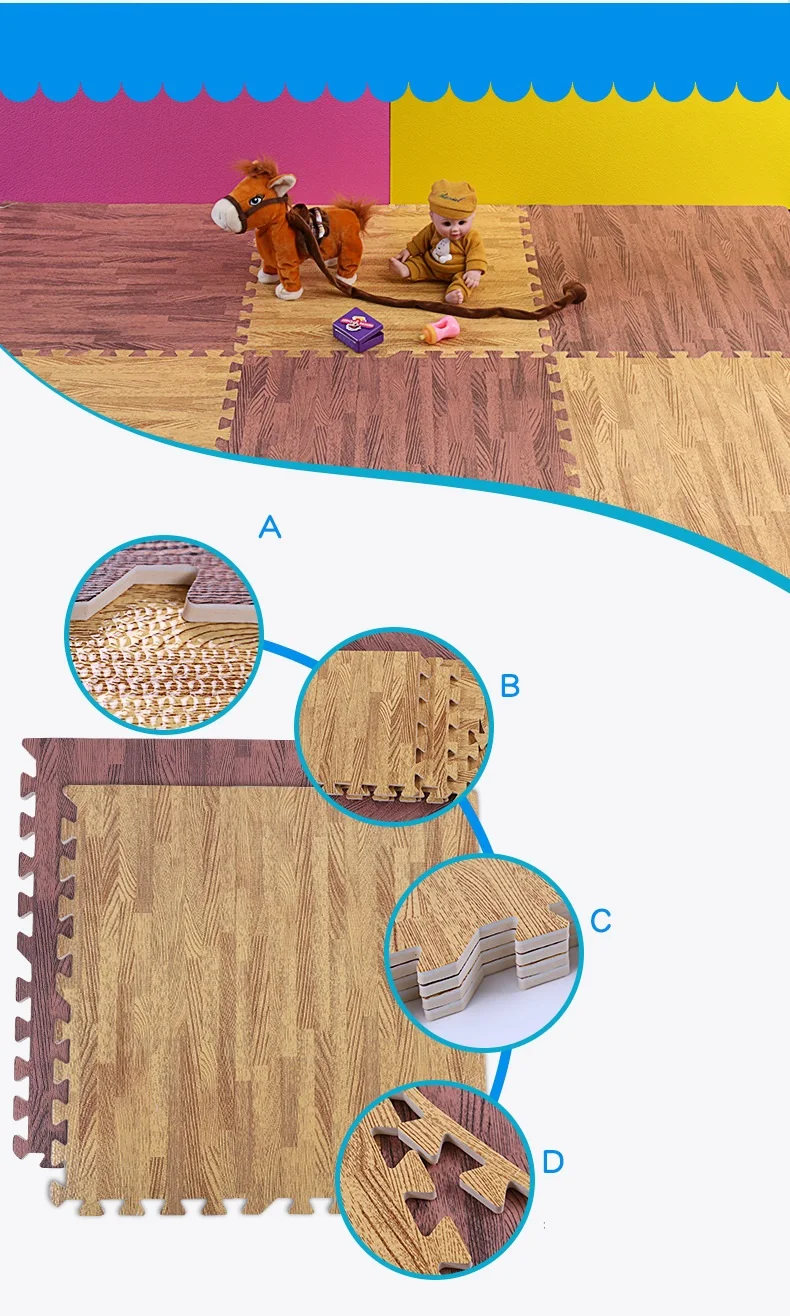 A

B

C

D