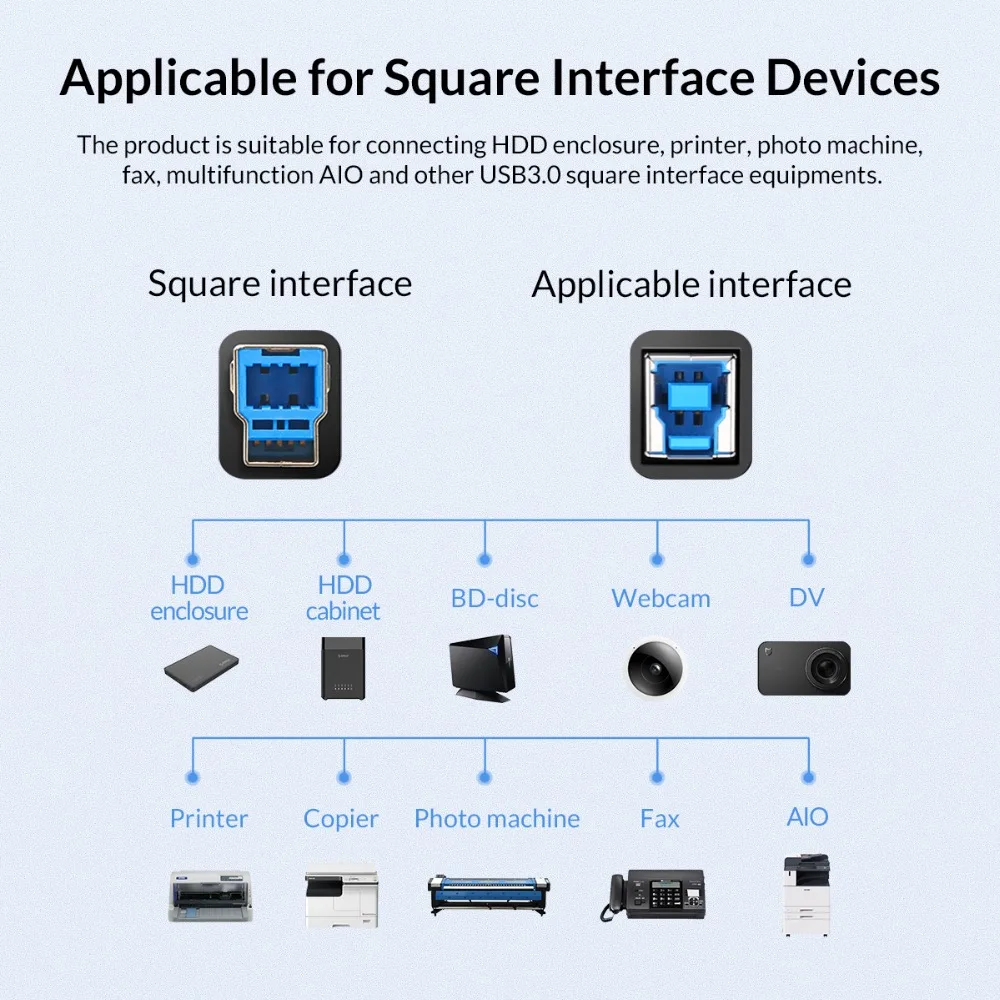 Applicable for Square Interface Devices

The product is suitable for connecting HDD enclosure, printer, photo machine, fax, multifunction AIO and other USB3.0 square interface equipments.

Square interface

Applicable interface

HDD enclosure

HDD cabinet

BD-disc

Webcam

DV

Printer

Copier

Photo machine

Fax

AIO