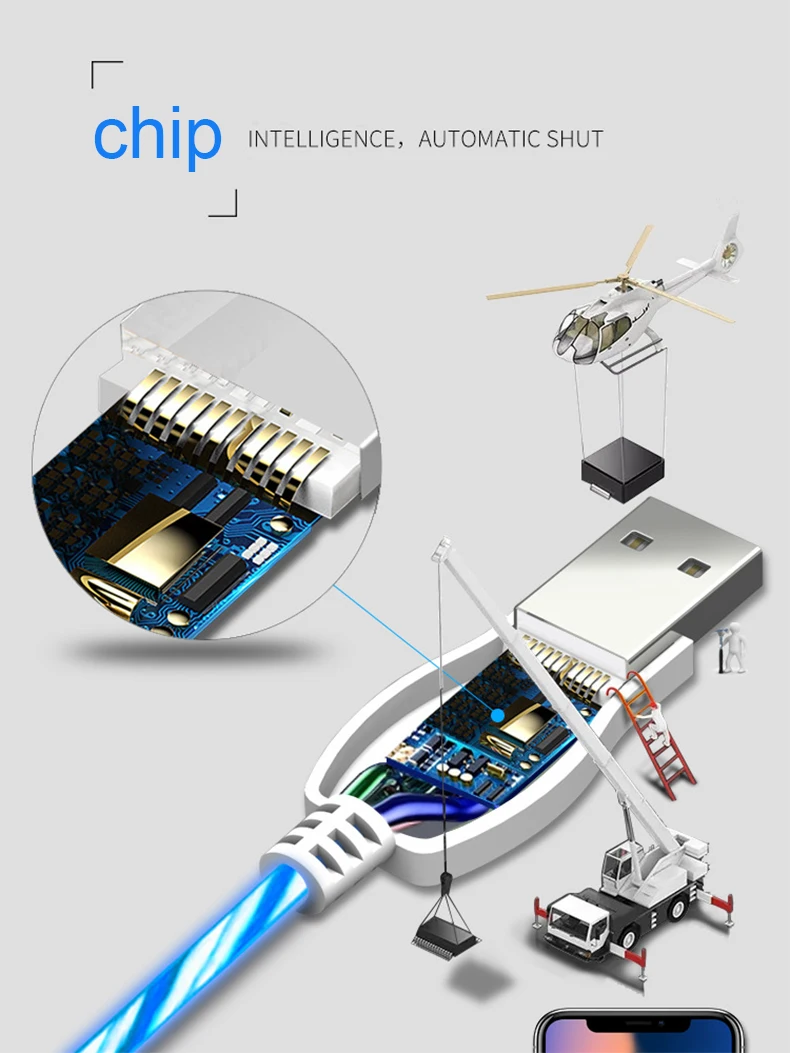 chip INTELLIGENCE，AUTOMATIC SHUT