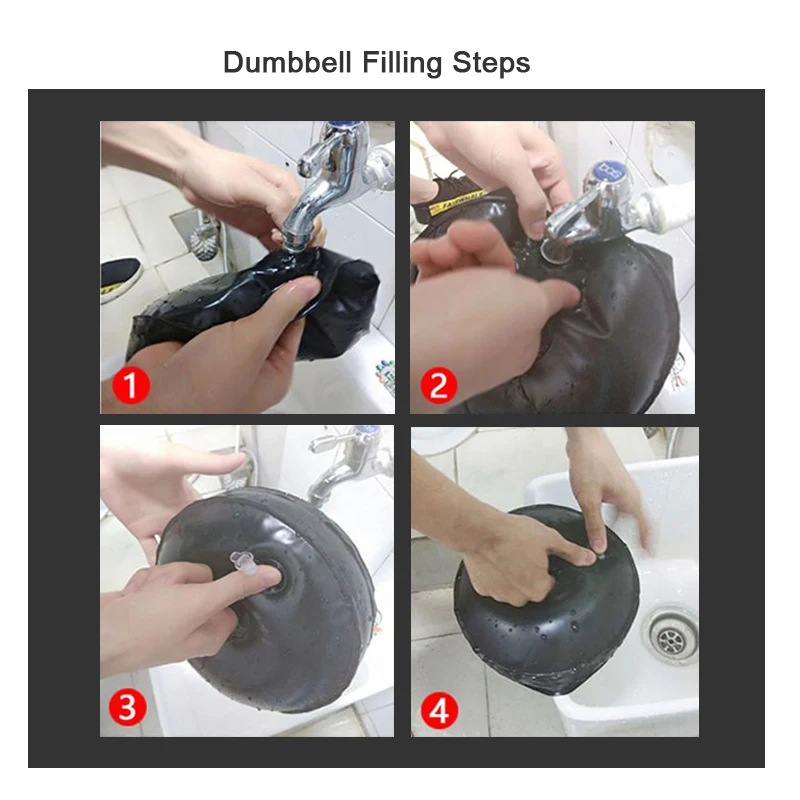 Dumbbell Filling Steps

1

2

3

4