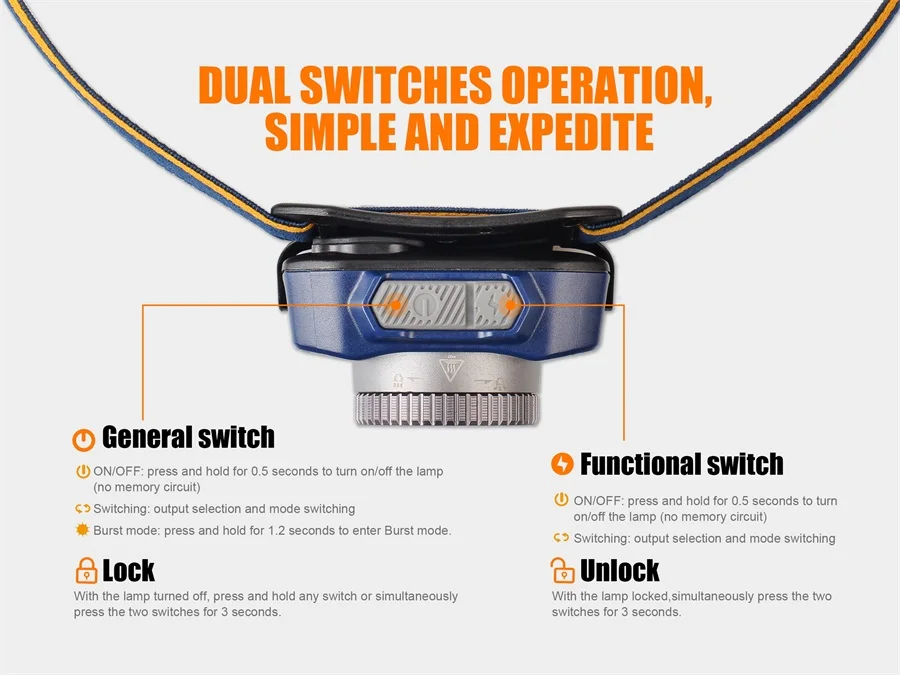 DUAL SWITCHES OPERATION, SIMPLE AND EXPEDITE

General switch

ON/OFF: press and hold for 0.5 seconds to turn on/off the lamp (no memory circuit)

Switching: output selection and mode switching

Burst mode: press and hold for 1.2 seconds to enter Burst mode.

Lock

With the lamp turned off, press and hold any switch or simultaneously press the two switches for 3 seconds.

Functional switch

ON/OFF: press and hold for 0.5 seconds to turn on/off the lamp (no memory circuit)

Switching: output selection and mode switching

Unlock

With the lamp locked,simultaneously press the two switches for 3 seconds.