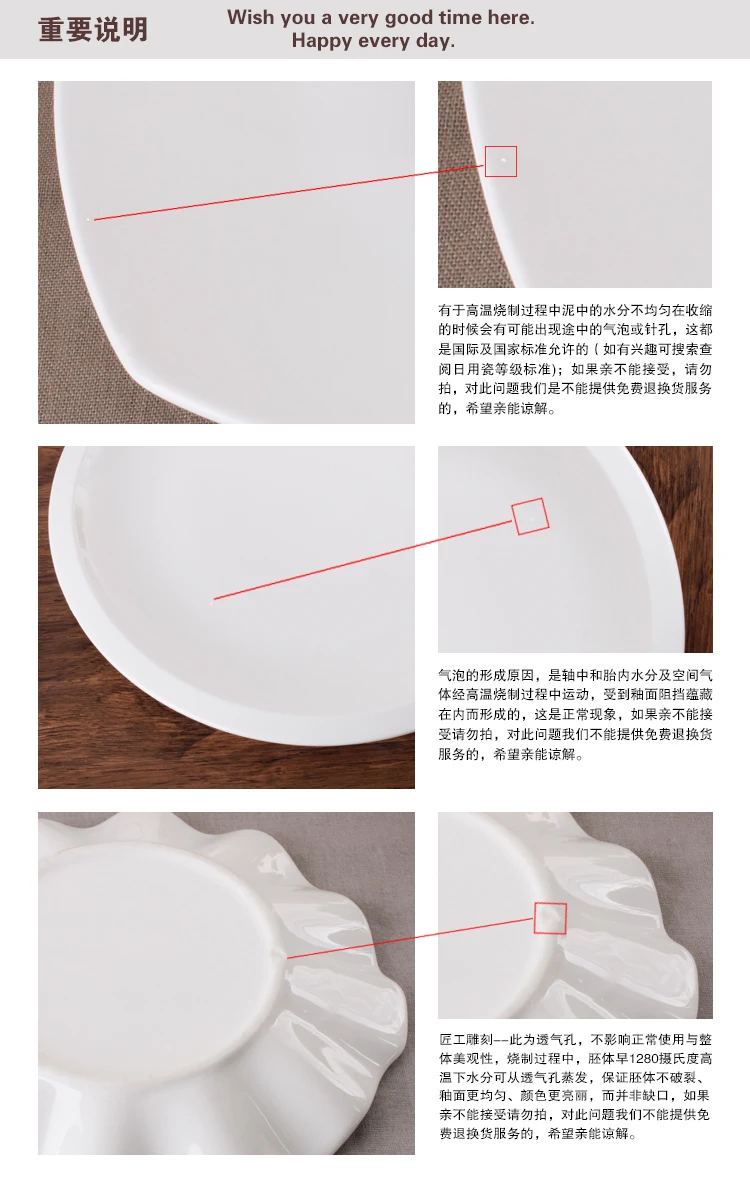 重要说明

Wish you a very good time here.
Happy every day.

有于高温烧制过程中泥中的水分不均匀在收缩的时候会有可能出现途中的气泡或针孔，这都是国际及国家标准允许的（如有兴趣可搜索查阅日用瓷等级标准）；如果亲不能接受，请勿拍，对此问题我们是不能提供免费退换货服务的，希望亲能谅解。

气泡的形成原因，是轴中和胎内水分及空间气体经高温烧制过程中运动，受到釉面阻挡蕴藏在内而形成的，这是正常现象，如果亲不能接受请勿拍，对此问题我们不能提供免费退换货服务的，希望亲能谅解。

匠工雕刻--此为透气孔，不影响正常使用与整体美观性，烧制过程中，胚体早1280摄氏度高温下水分可从透气孔蒸发，保证胚体不破裂、釉面更均匀、颜色更亮丽，而并非缺口，如果亲不能接受请勿拍，对此问题我们不能提供免费退换货服务的，希望亲能谅解。