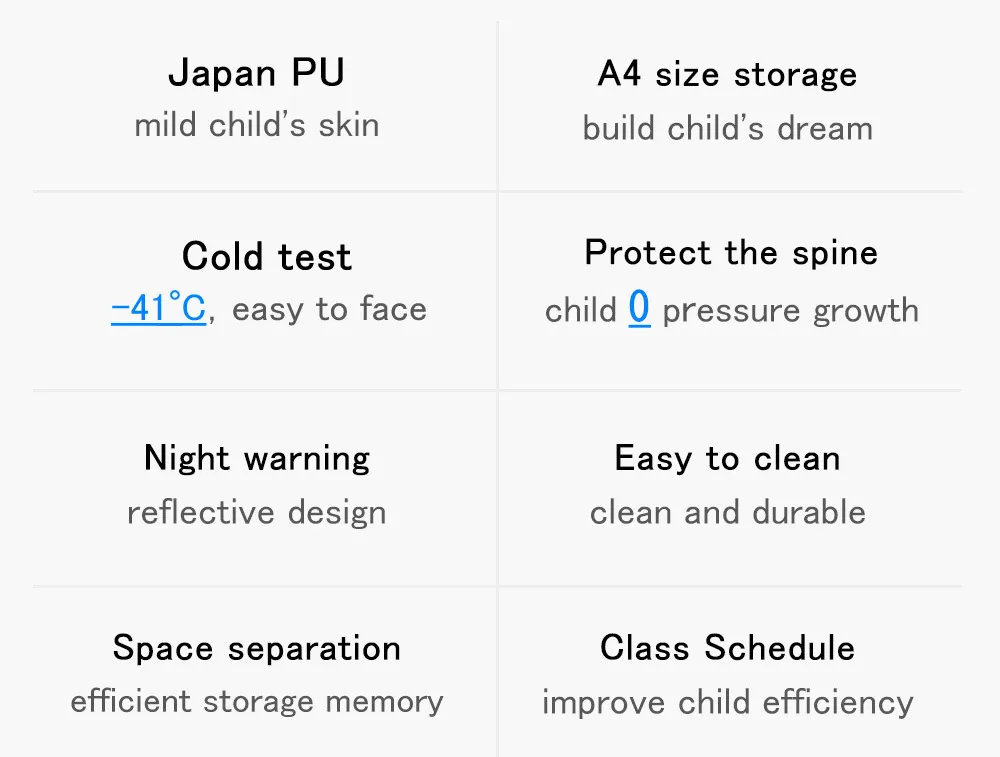 Japan PU
mild child's skin

A4 size storage
build child's dream

Cold test
-41°C, easy to face

Protect the spine
child 0 pressure growth

Night warning
reflective design

Easy to clean
clean and durable

Space separation
efficient storage memory

Class Schedule
improve child efficiency