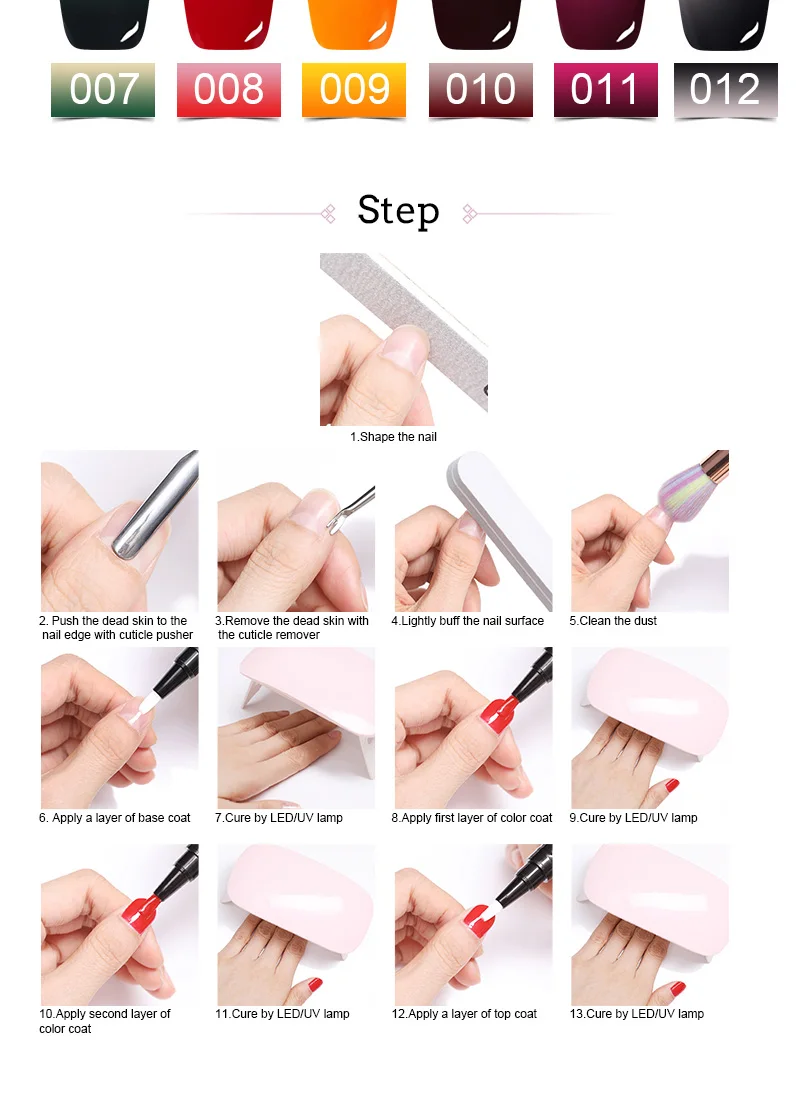 007 008 009 010 011 012

Step

1.Shape the nail

2. Push the dead skin to the nail edge with cuticle pusher

3.Remove the dead skin with the cuticle remover

4.Lightly buff the nail surface

5.Clean the dust

6. Apply a layer of base coat

7.Cure by LED/UV lamp

8.Apply first layer of color coat

9.Cure by LED/UV lamp

10.Apply second layer of color coat

11.Cure by LED/UV lamp

12.Apply a layer of top coat

13.Cure by LED/UV lamp